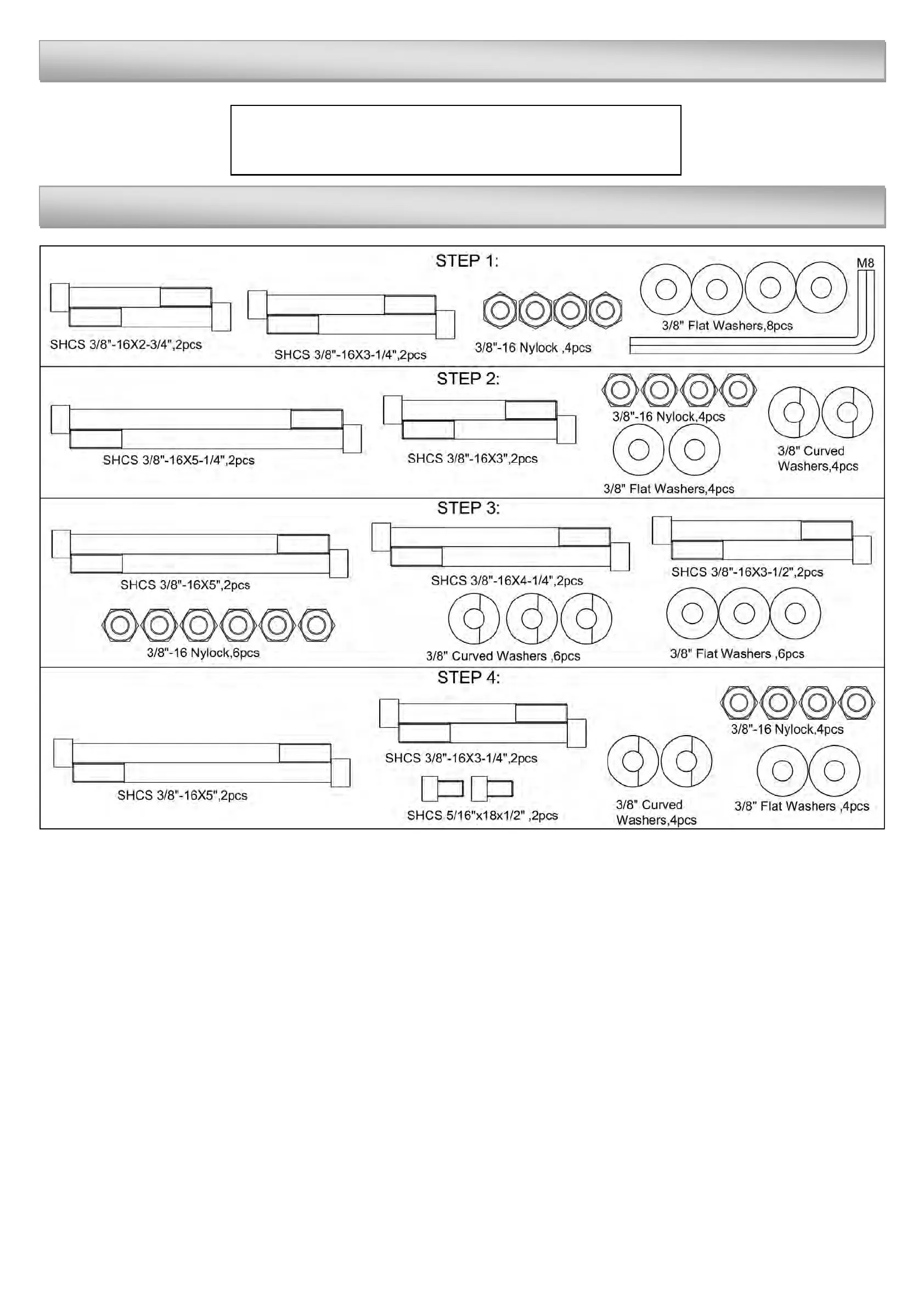 STEP 1:

M8

SHCS 3/8"-16X2-3/4",2pcs

SHCS 3/8"-16X3-1/4",2pcs

3/8"-16 Nylock ,4pcs

3/8" Flat Washers,8pcs

STEP 2:

SHCS 3/8"-16X5-1/4",2pcs

SHCS 3/8"-16X3",2pcs

3/8"-16 Nylock,4pcs

3/8" Flat Washers,4pcs

3/8" Curved Washers,4pcs

STEP 3:

SHCS 3/8"-16X5",2pcs

SHCS 3/8"-16X4-1/4",2pcs

SHCS 3/8"-16X3-1/2",2pcs

3/8"-16 Nylock,6pcs

3/8" Curved Washers ,6pcs

3/8" Flat Washers ,6pcs

STEP 4:

SHCS 3/8"-16X5",2pcs

SHCS 3/8"-16X3-1/4",2pcs

SHCS 5/16"x18x1/2" ,2pcs

3/8" Curved Washers,4pcs

3/8"-16 Nylock,4pcs

3/8" Flat Washers ,4pcs