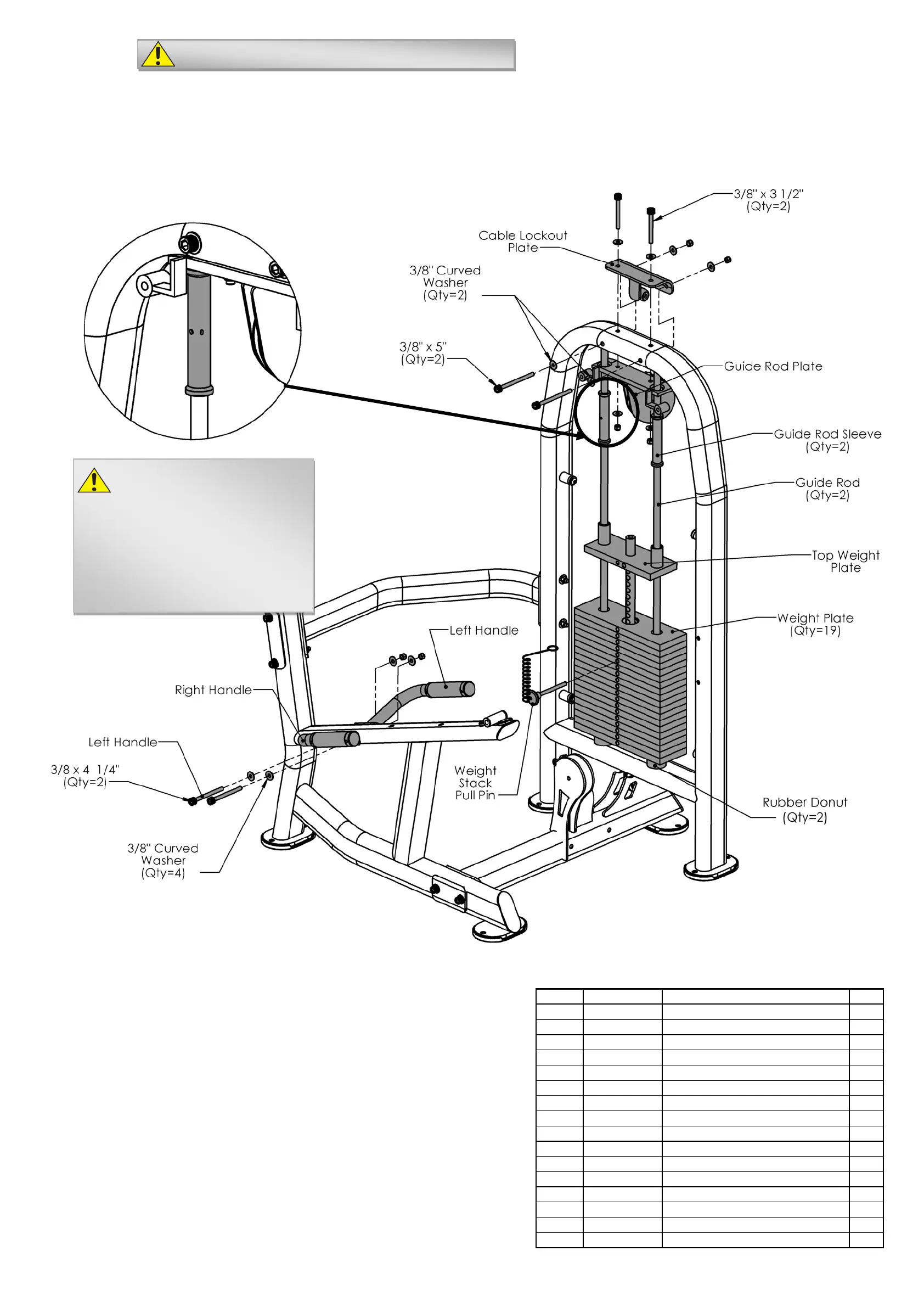 3/8" x 3 1/2"
(Qty=2)

Cable Lockout Plate

3/8" Curved Washer
(Qty=2)

3/8" x 5"
(Qty=2)

Guide Rod Plate

Guide Rod Sleeve
(Qty=2)

Guide Rod
(Qty=2)

Top Weight Plate

Weight Plate
(Qty=19)

Left Handle

Right Handle

Left Handle

3/8 x 4 1/4"
(Qty=2)

Weight Stack Pull Pin

Rubber Donut
(Qty=2)

3/8" Curved Washer
(Qty=4)