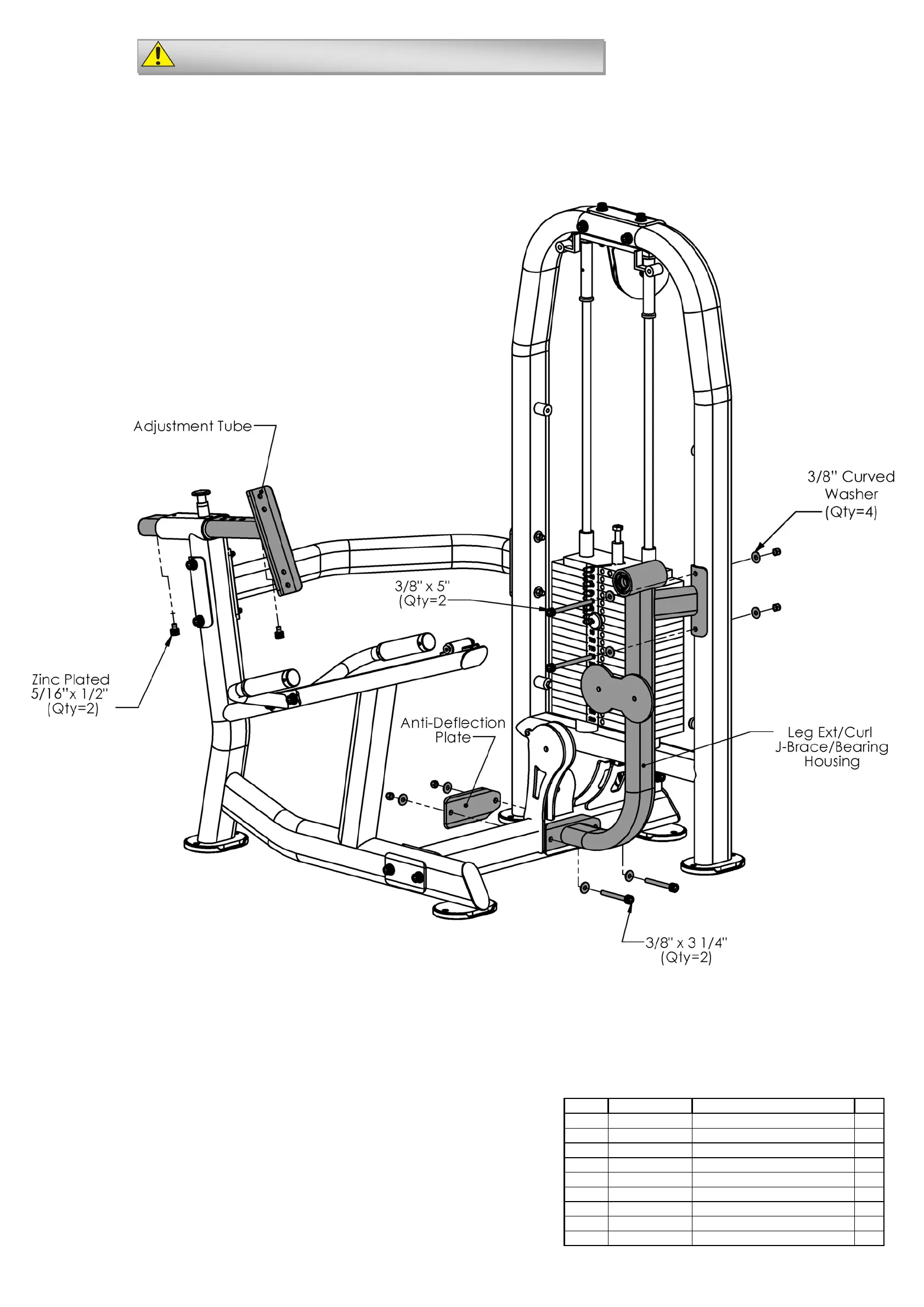 Adjustment Tube

3/8" Curved Washer (Qty=4)

3/8" x 5" (Qty=2

Zinc Plated 5/16"x 1/2" (Qty=2)

Anti-Deflection Plate

Leg Ext/Curl J-Brace/Bearing Housing

3/8" x 3 1/4" (Qty=2)