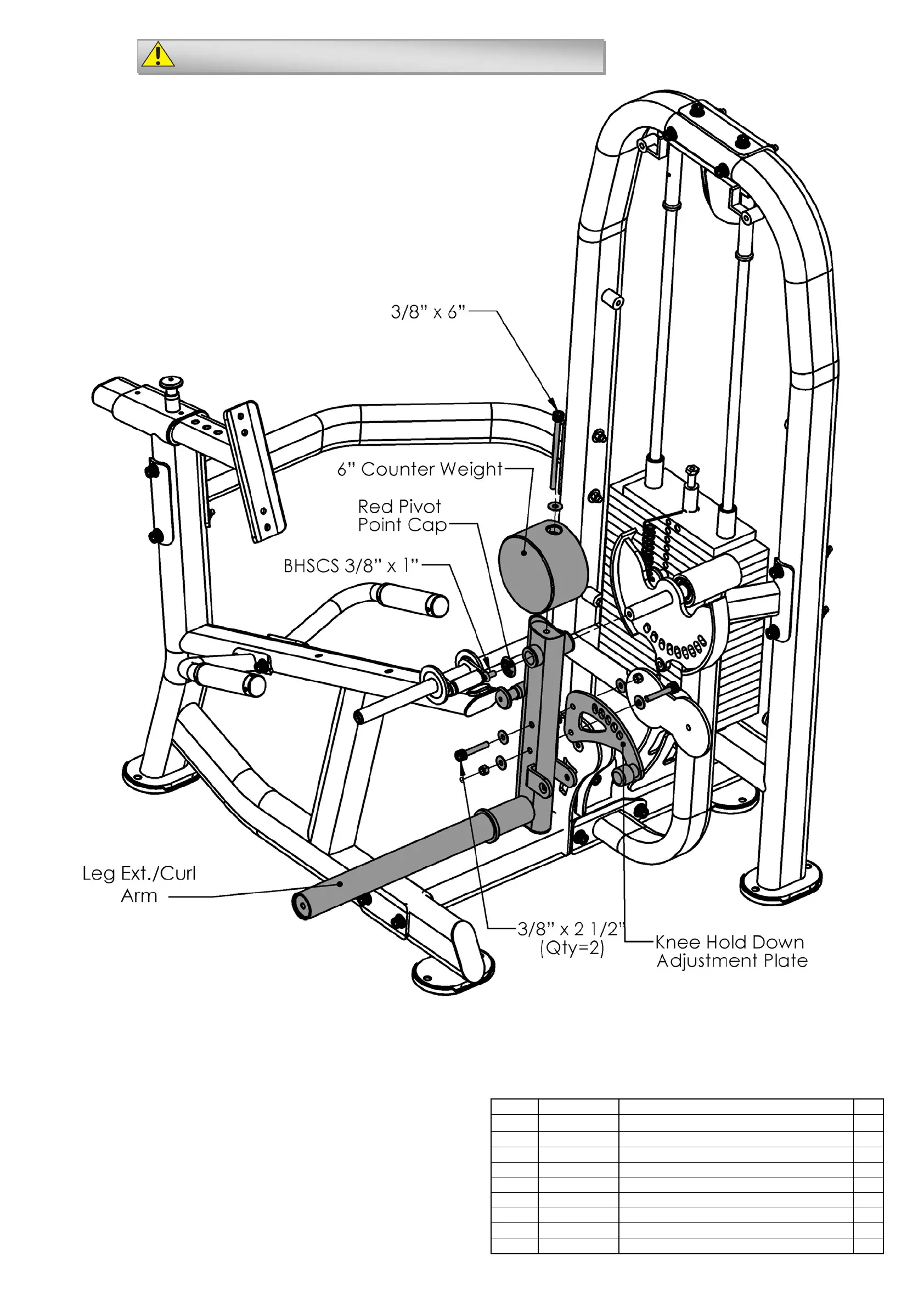 3/8" x 6"

6" Counter Weight

Red Pivot Point Cap

BHSCS 3/8" x 1"

Leg Ext./Curl Arm

3/8" x 2 1/2" (Qty=2)

Knee Hold Down Adjustment Plate