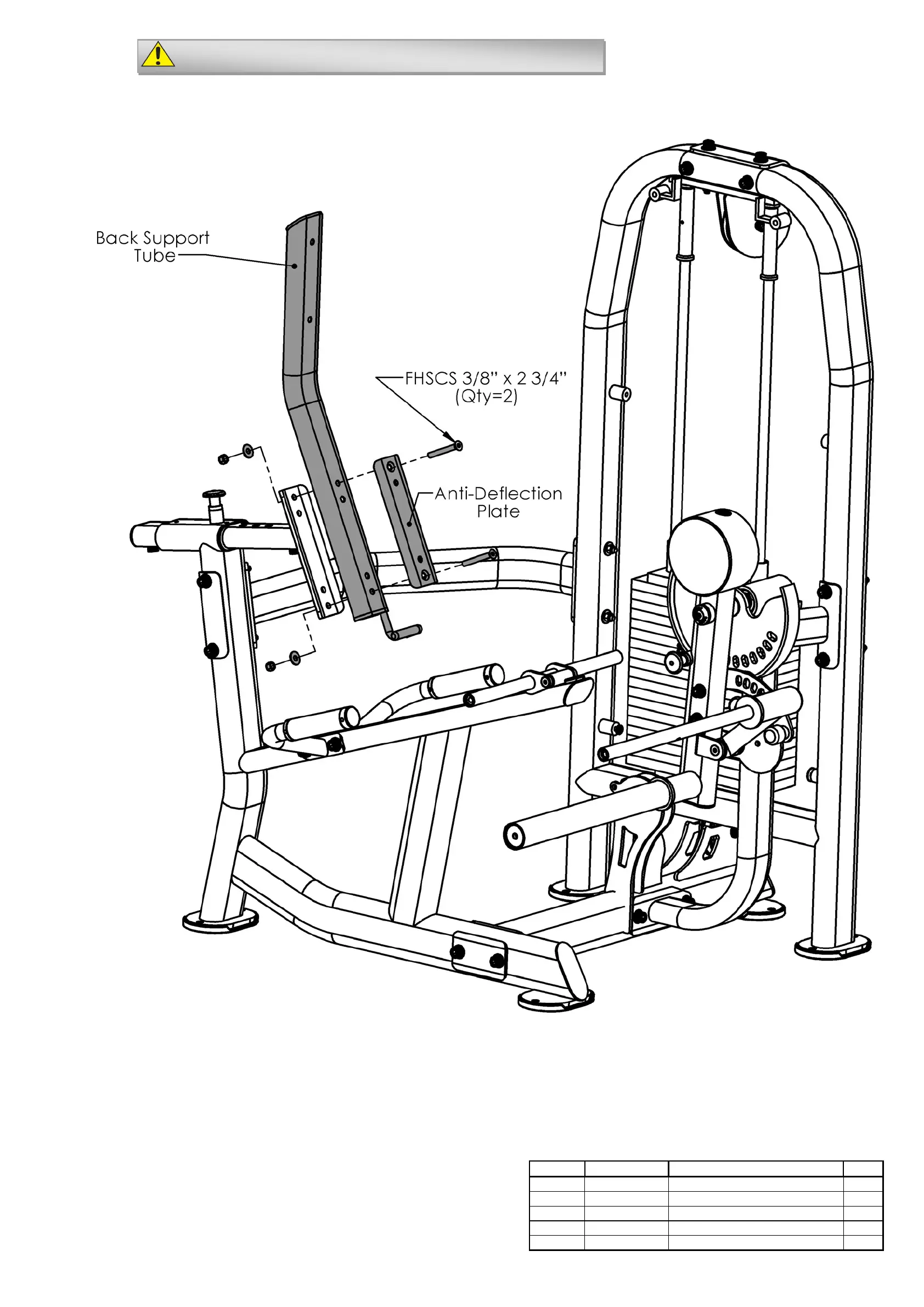 Back Support Tube

FHSCS 3/8" x 2 3/4" (Qty=2)

Anti-Deflection Plate