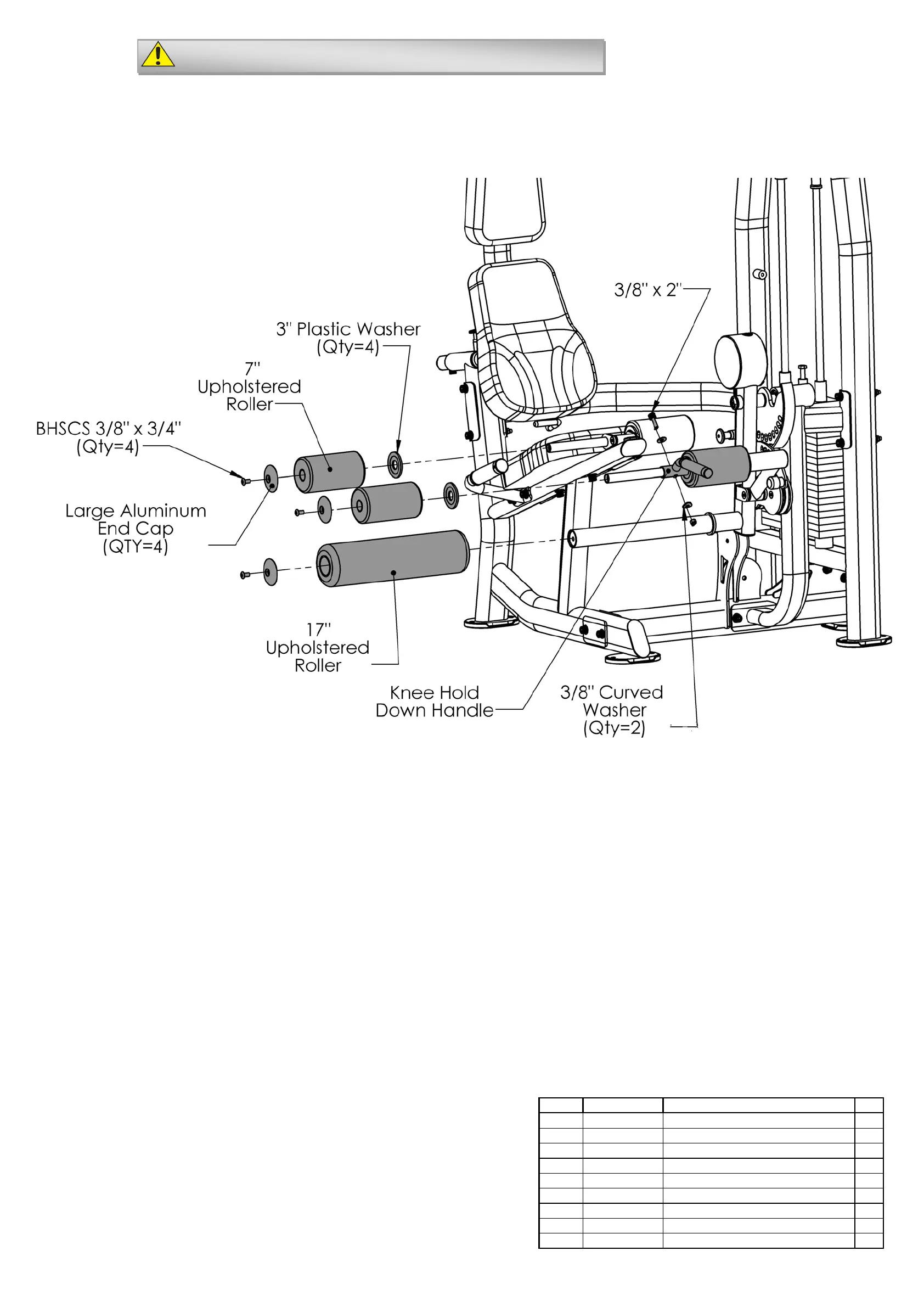 3/8" x 2"

3" Plastic Washer (Qty=4)

7" Upholstered Roller

BHSCS 3/8" x 3/4" (Qty=4)

Large Aluminum End Cap (QTY=4)

17" Upholstered Roller

Knee Hold Down Handle

3/8" Curved Washer (Qty=2)