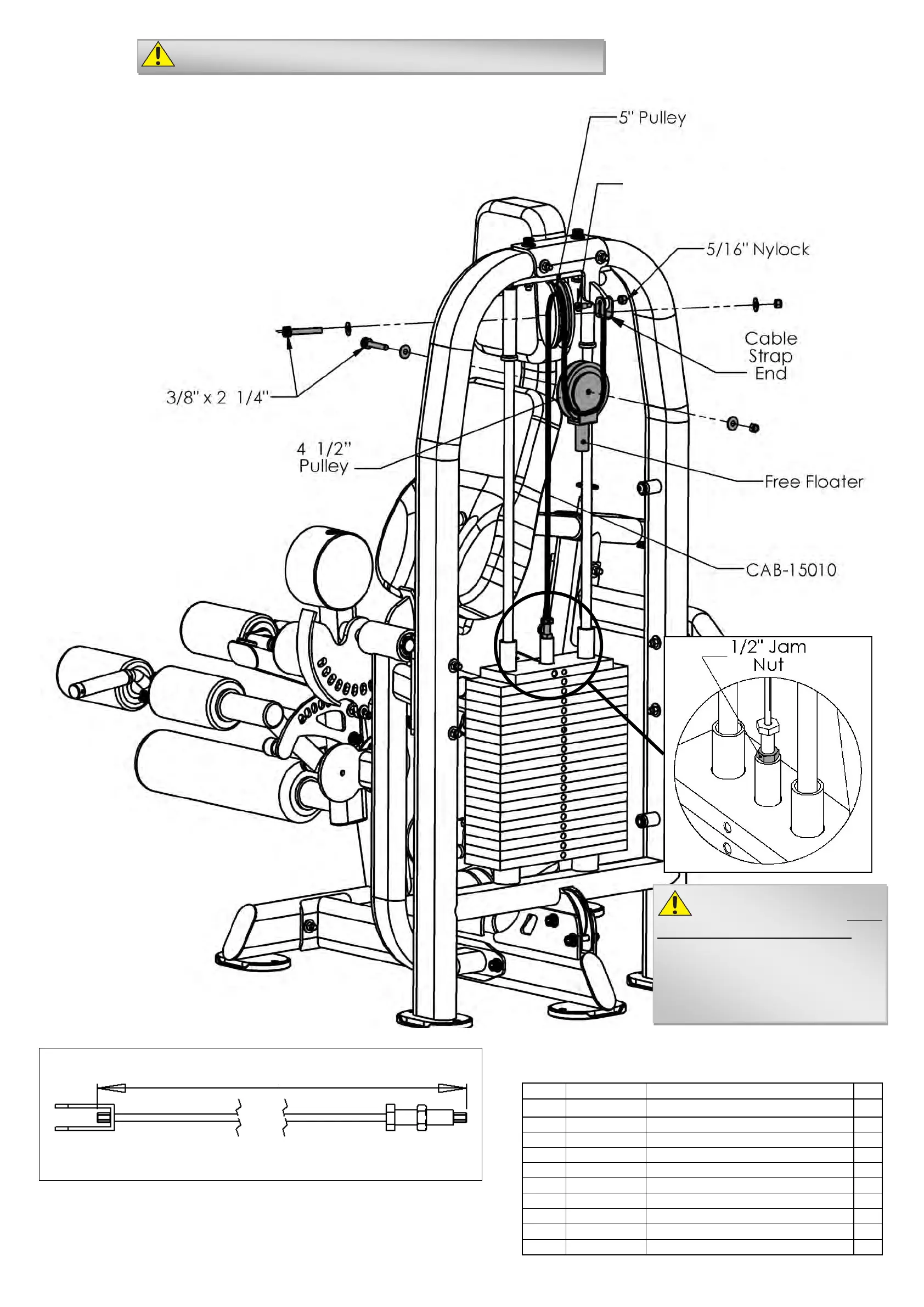 5" Pulley

5/16" Nylock

Cable Strap End

3/8" x 2 1/4"

4 1/2" Pulley

Free Floater

CAB-15010

1/2" Jam Nut