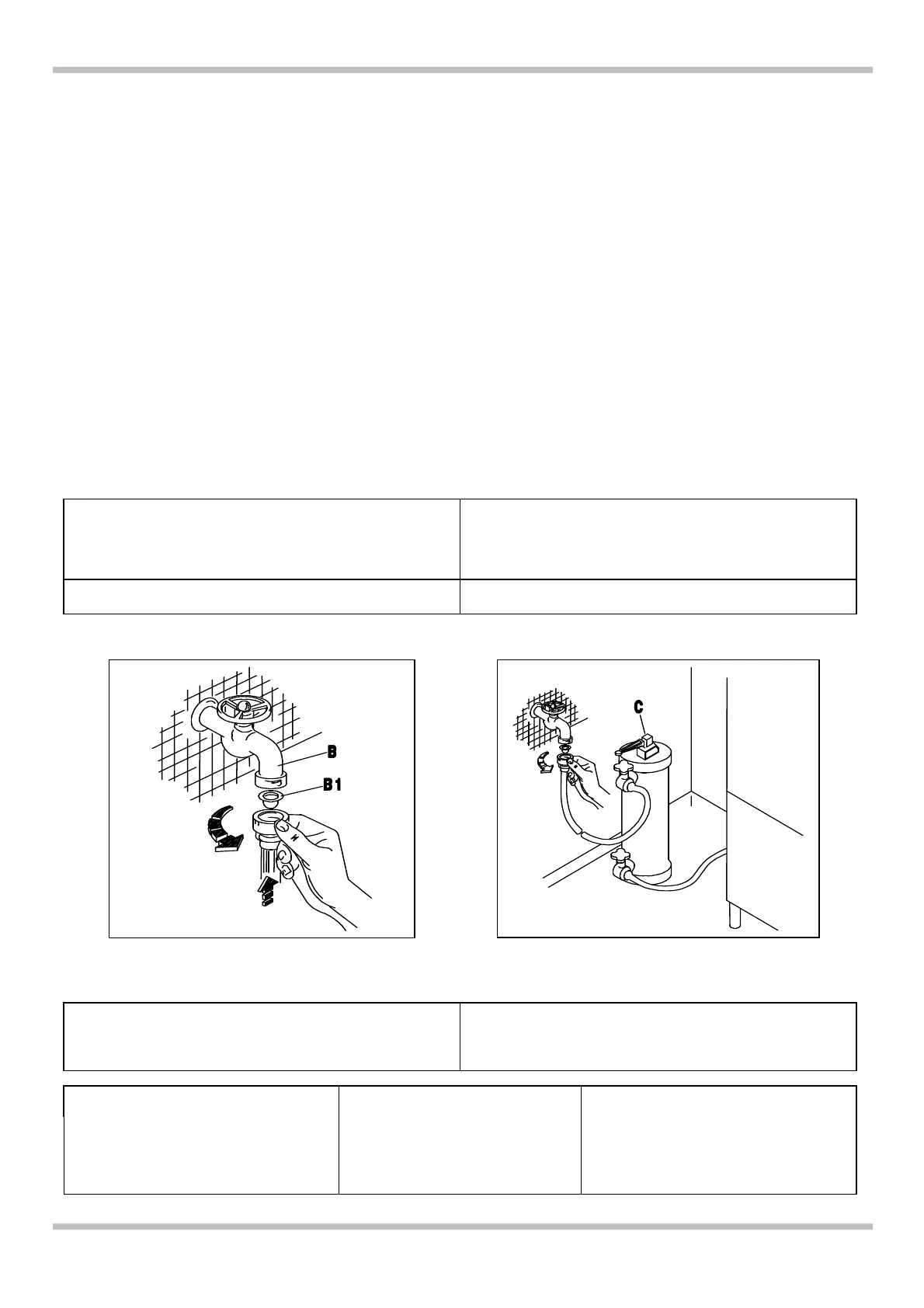 B

B1

C