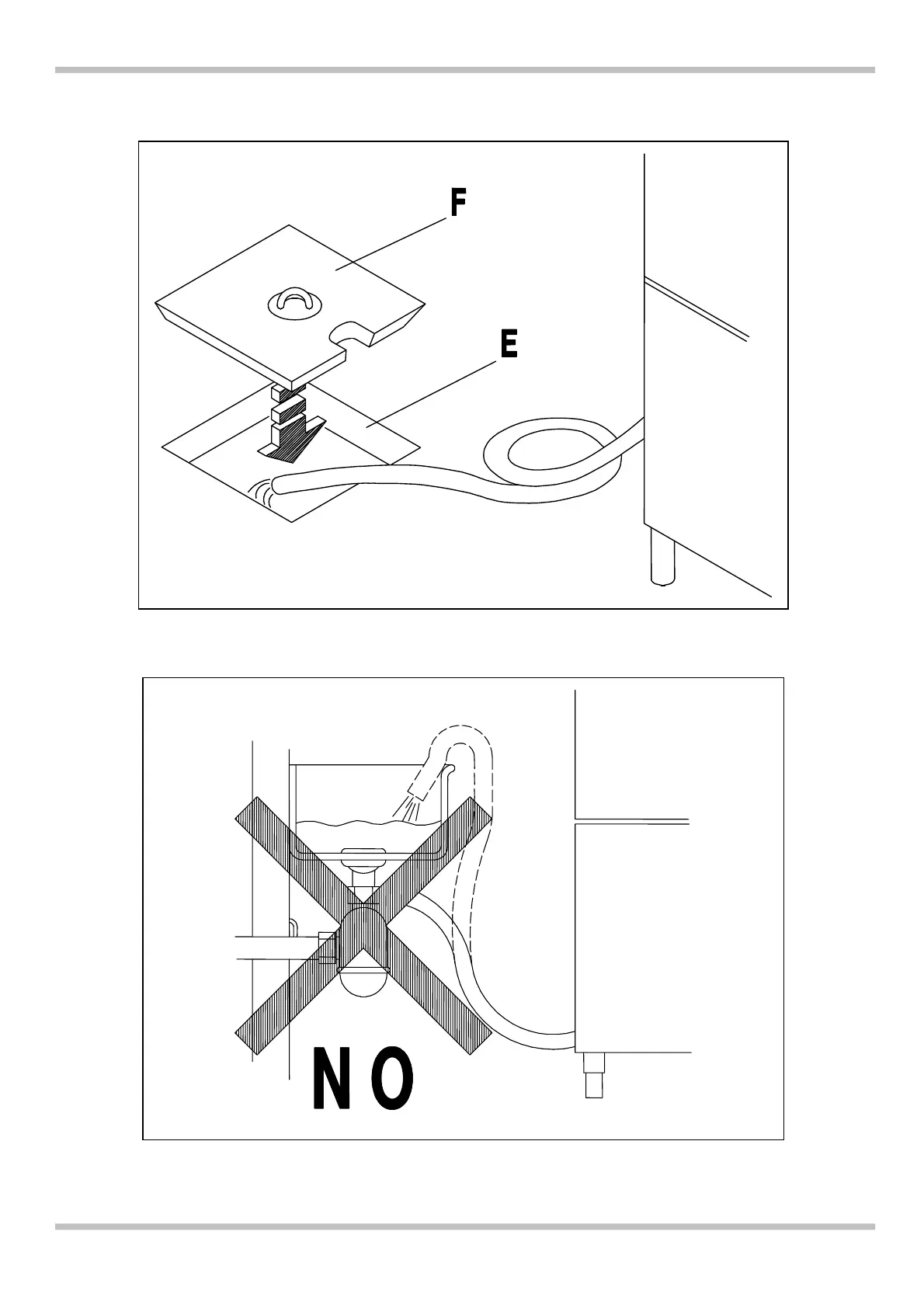 F

E

NO