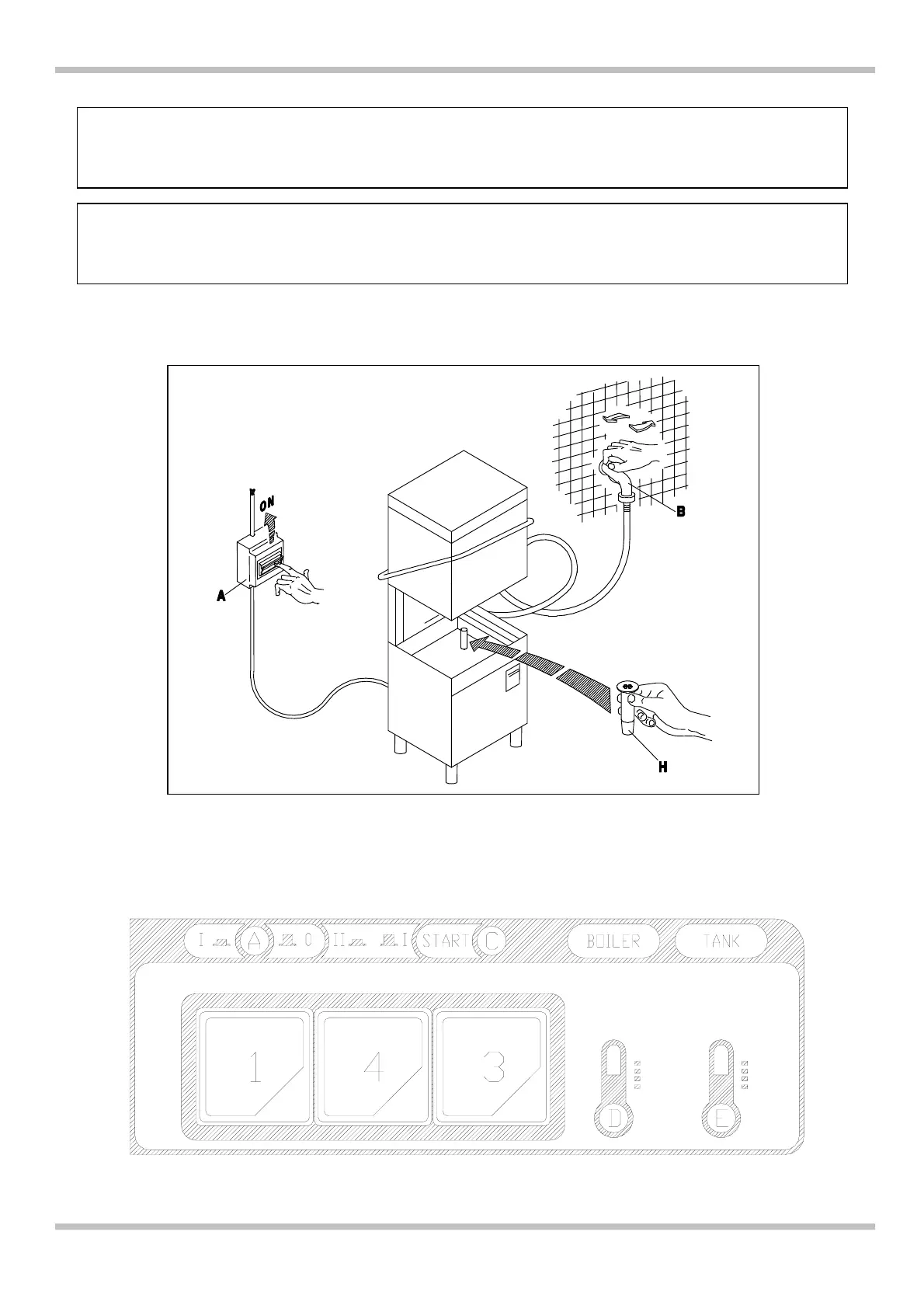 ON

A

B

H

I A 0 II I START C BOILER TANK

1 4 3

D

E