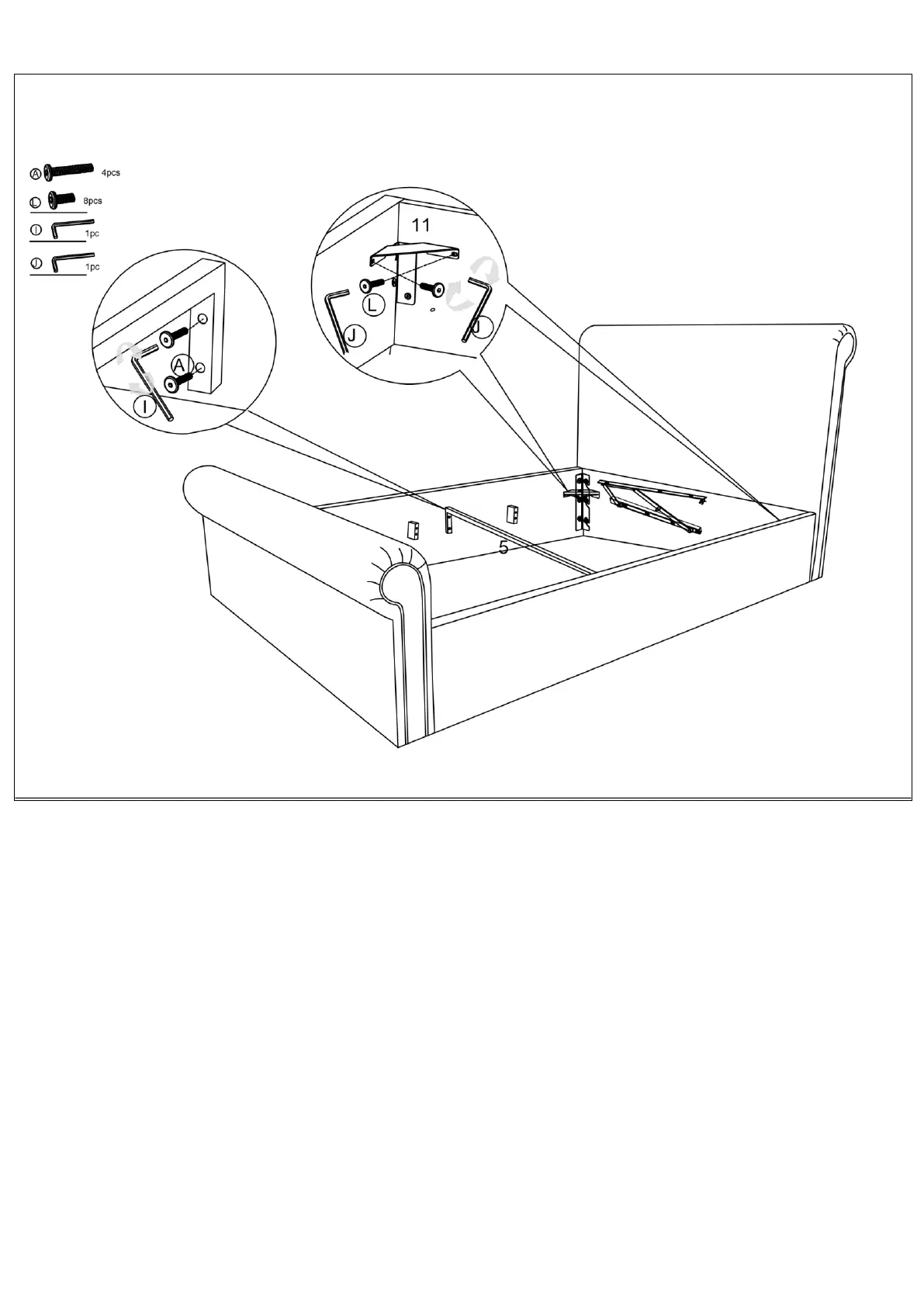 Ⓐ 4pcs
Ⓛ 8pcs
Ⓘ 1pc
Ⓙ 1pc

11
L
J
J

A
I

5