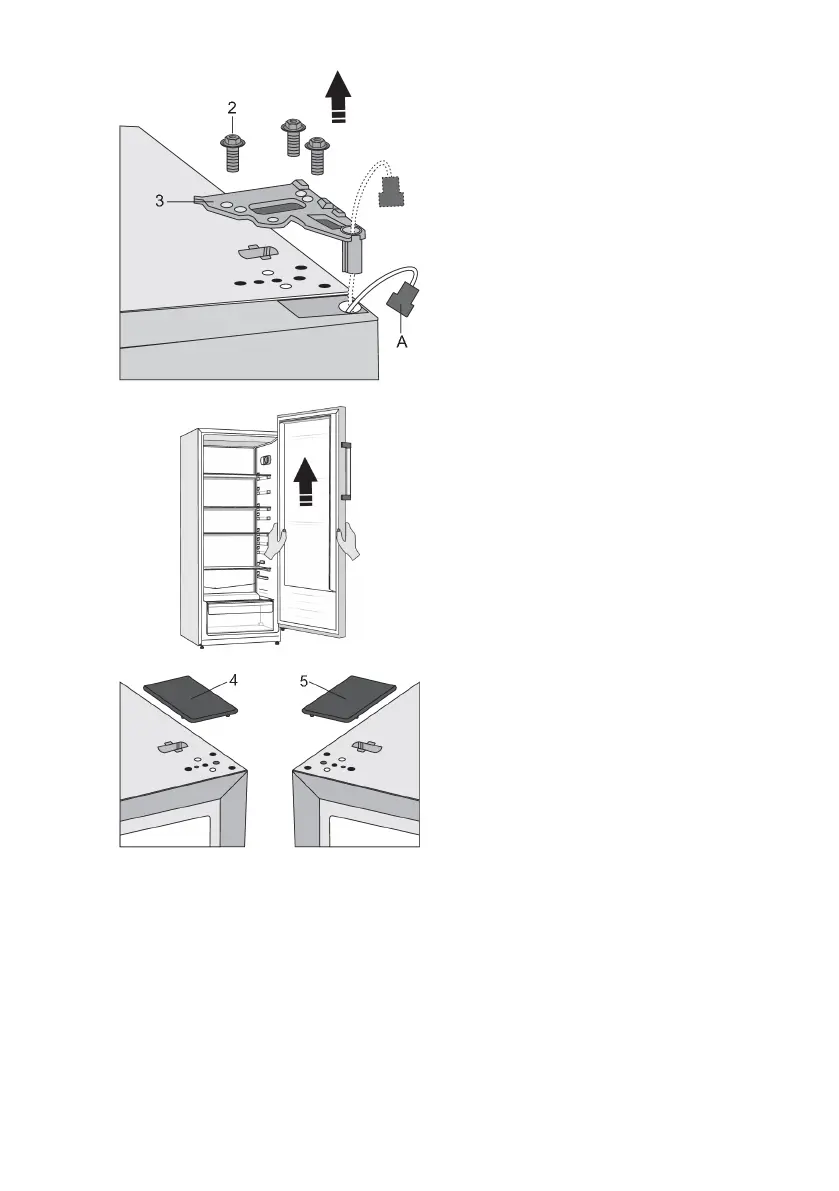 2

3

A

4

5