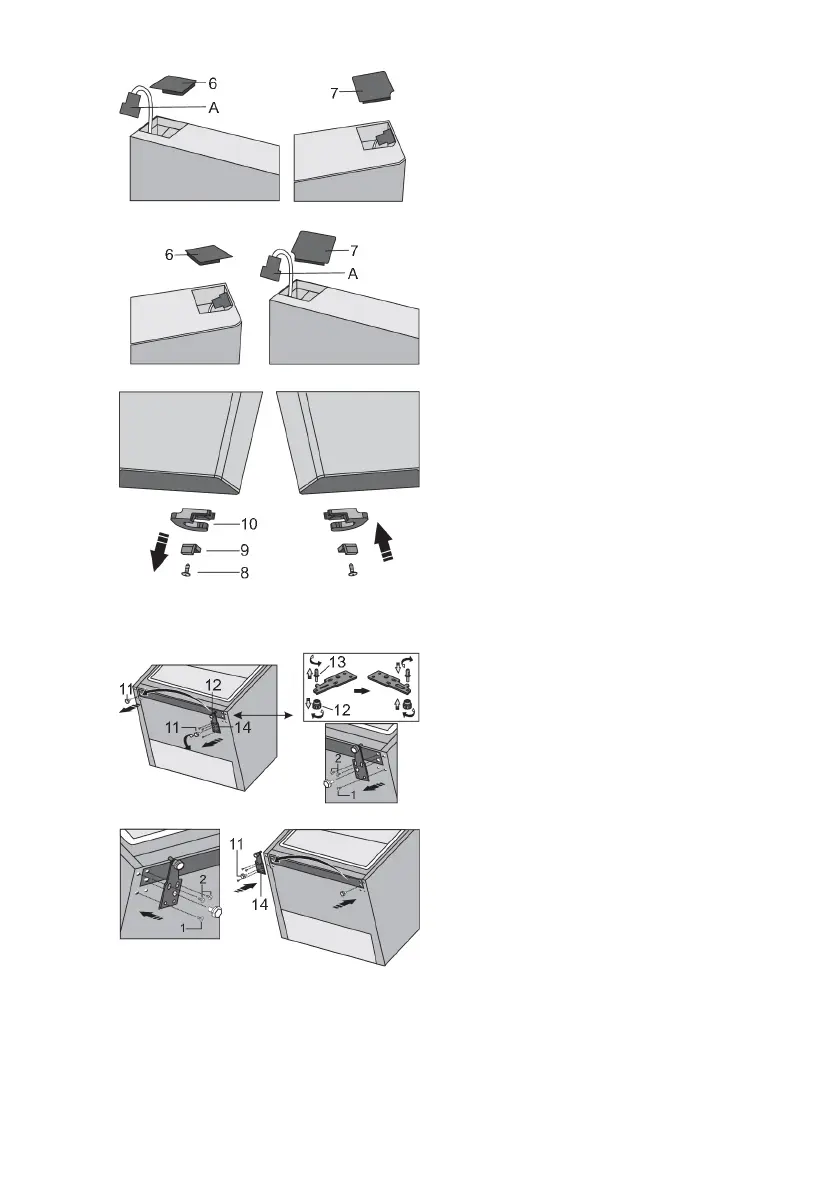 6
A
7
6
7
A
10
9
8
11
12
11
14
13
12
2
1
2
1
11
14