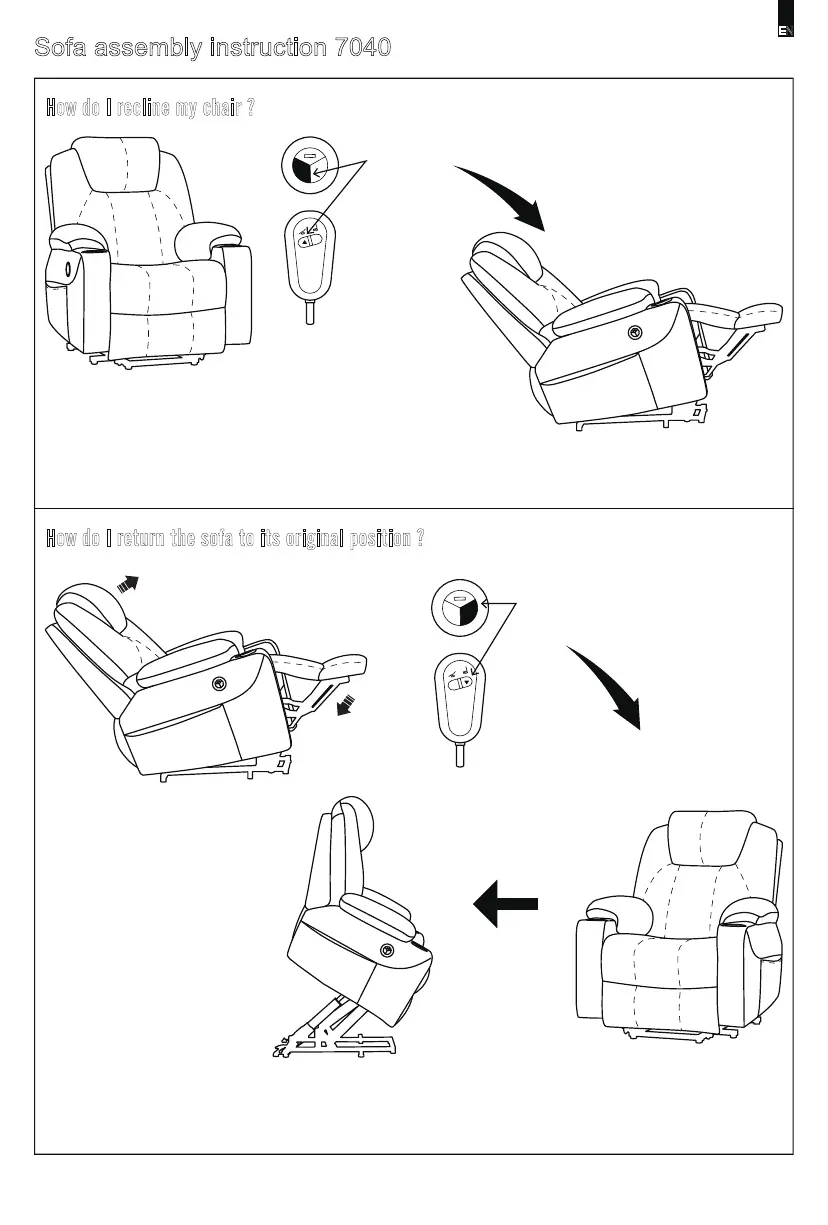 EN

Sofa assembly instruction 7040

How do I recline my chair ?

How do I return the sofa to its original position ?