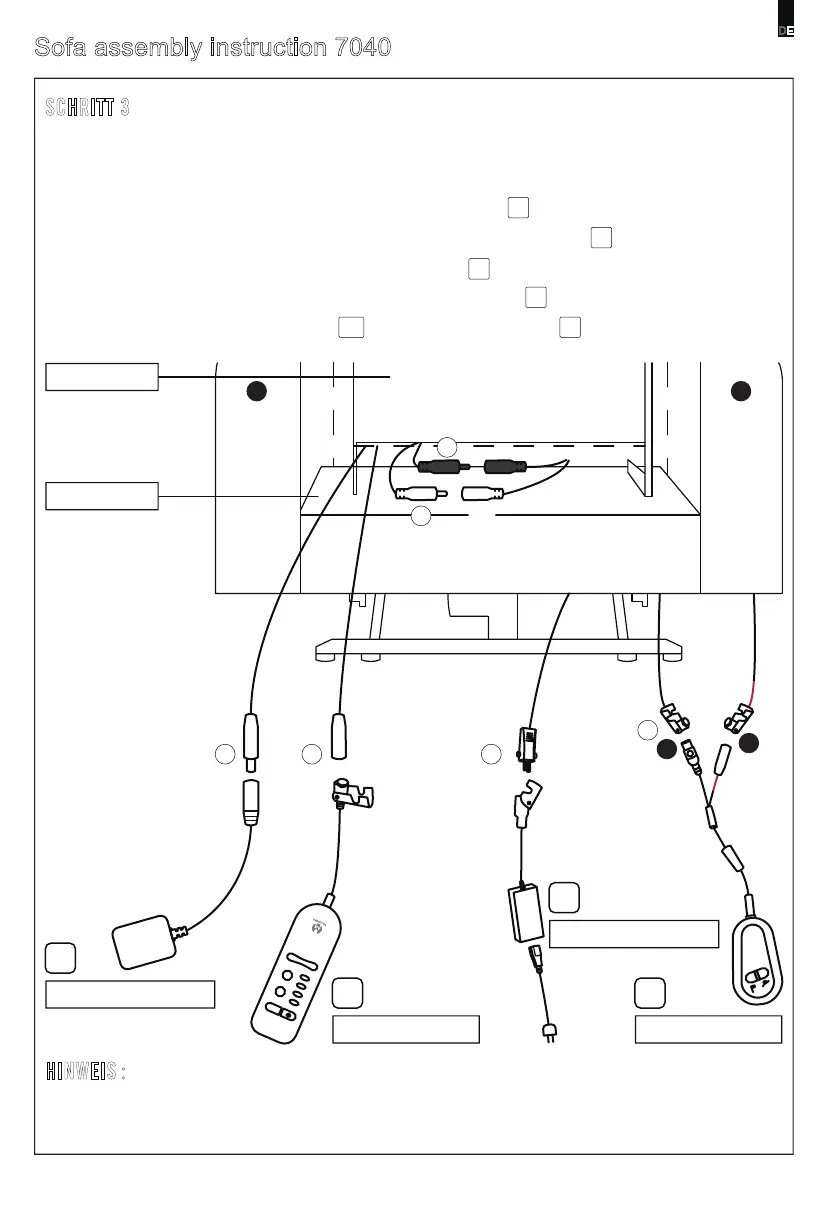 DE

Sofa assembly instruction 7040

SCHRITT 3

HINWEIS :