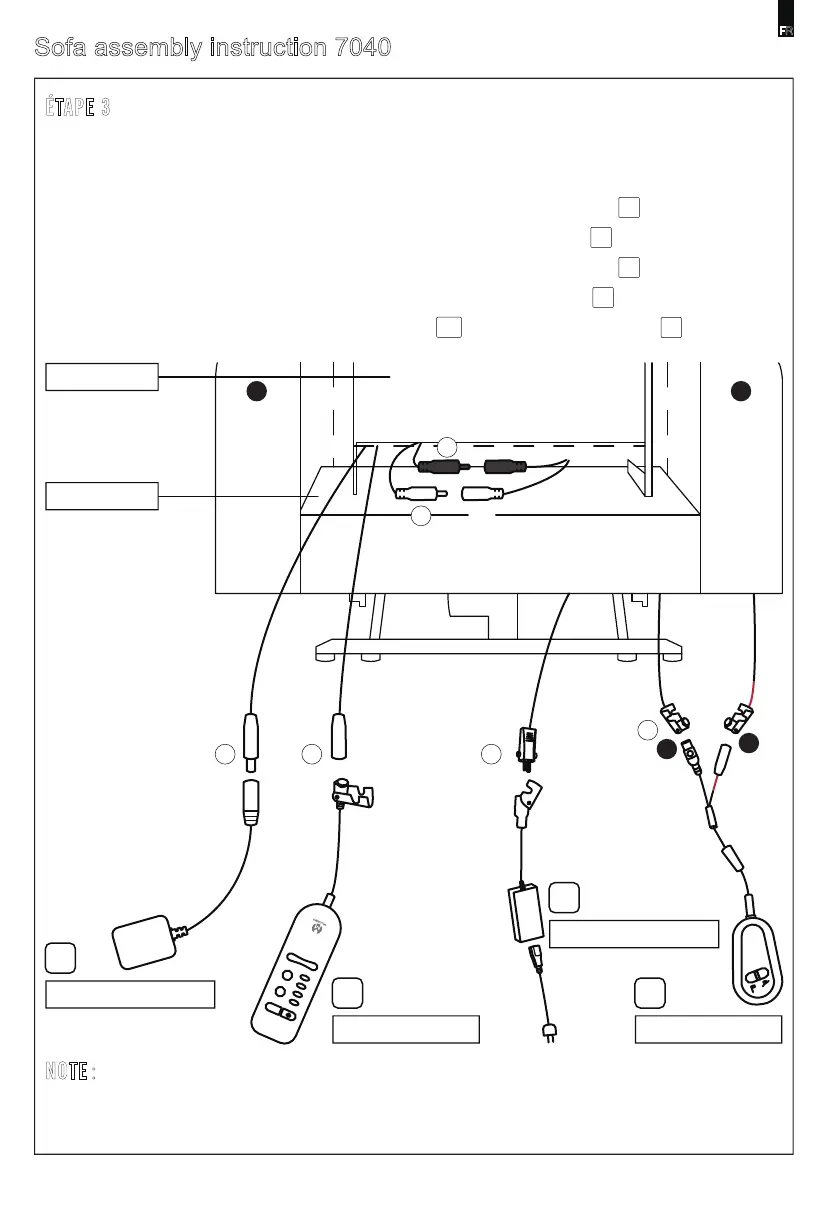 FR

Sofa assembly instruction 7040

ÉTAPE 3

NOTE :