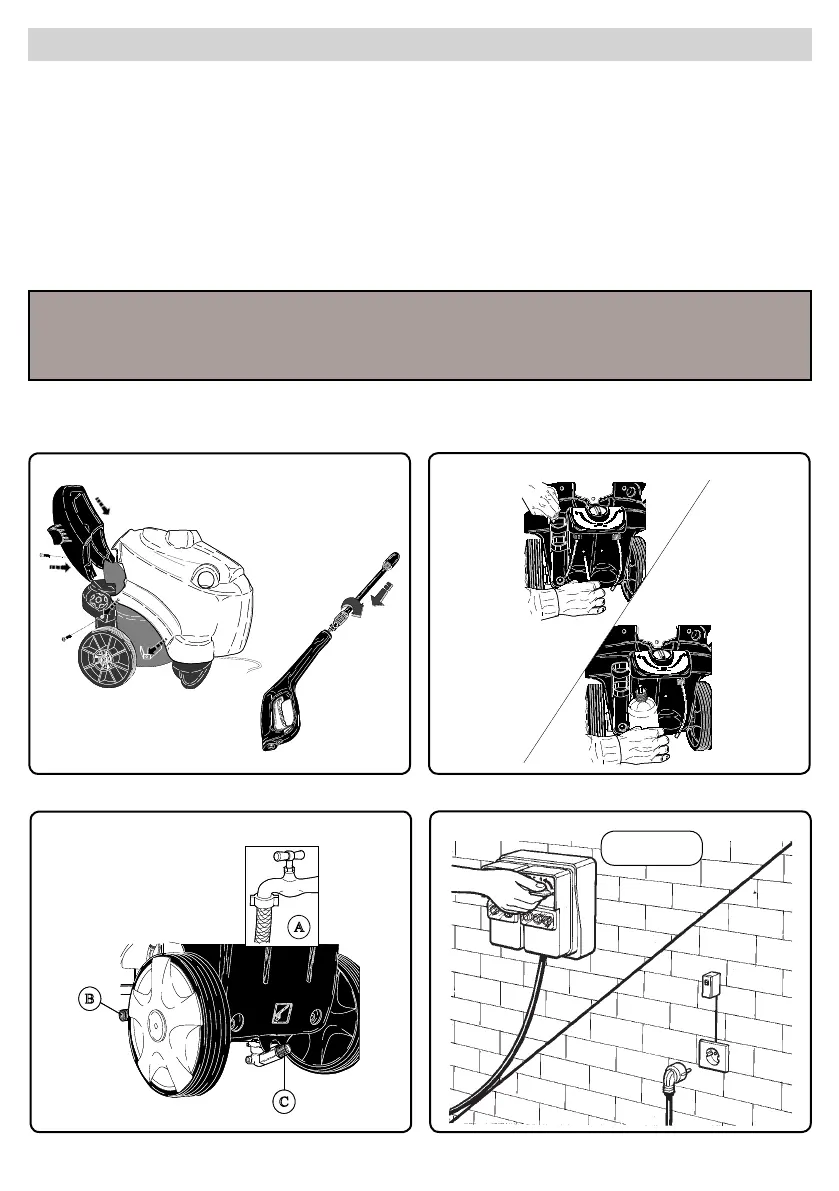 A

B

C