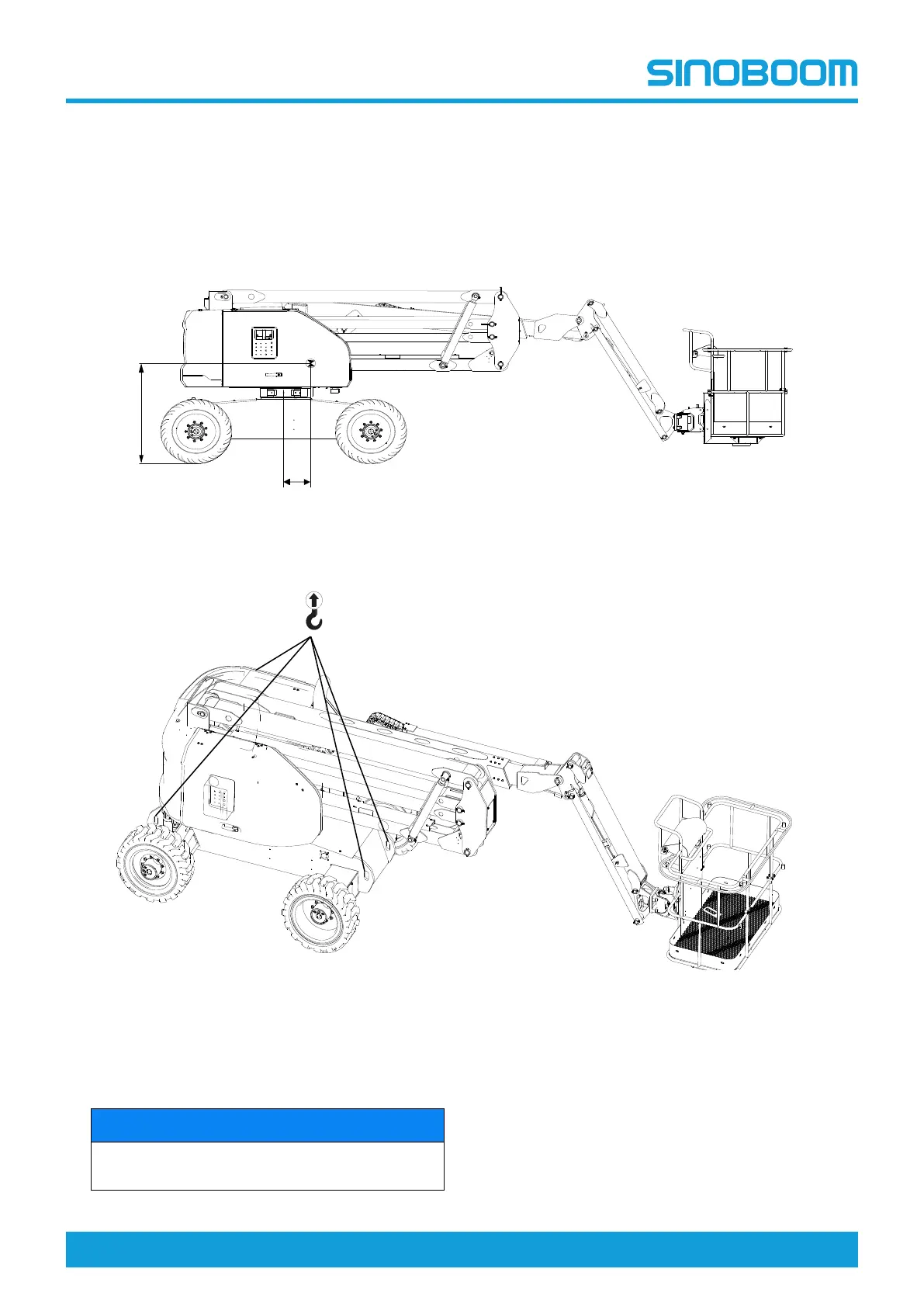 SINOBOOM