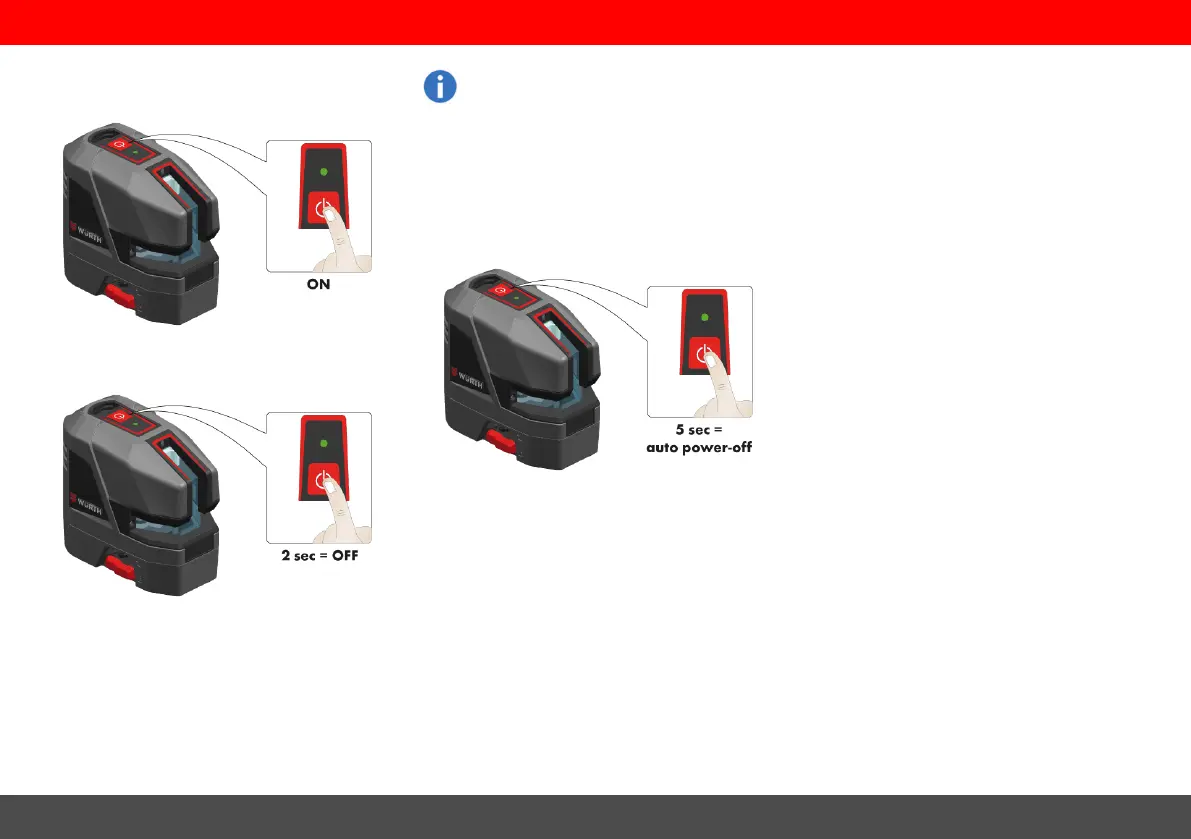 WÜRTH

ON

WÜRTH

2 sec = OFF

WÜRTH

5 sec =
auto power-off