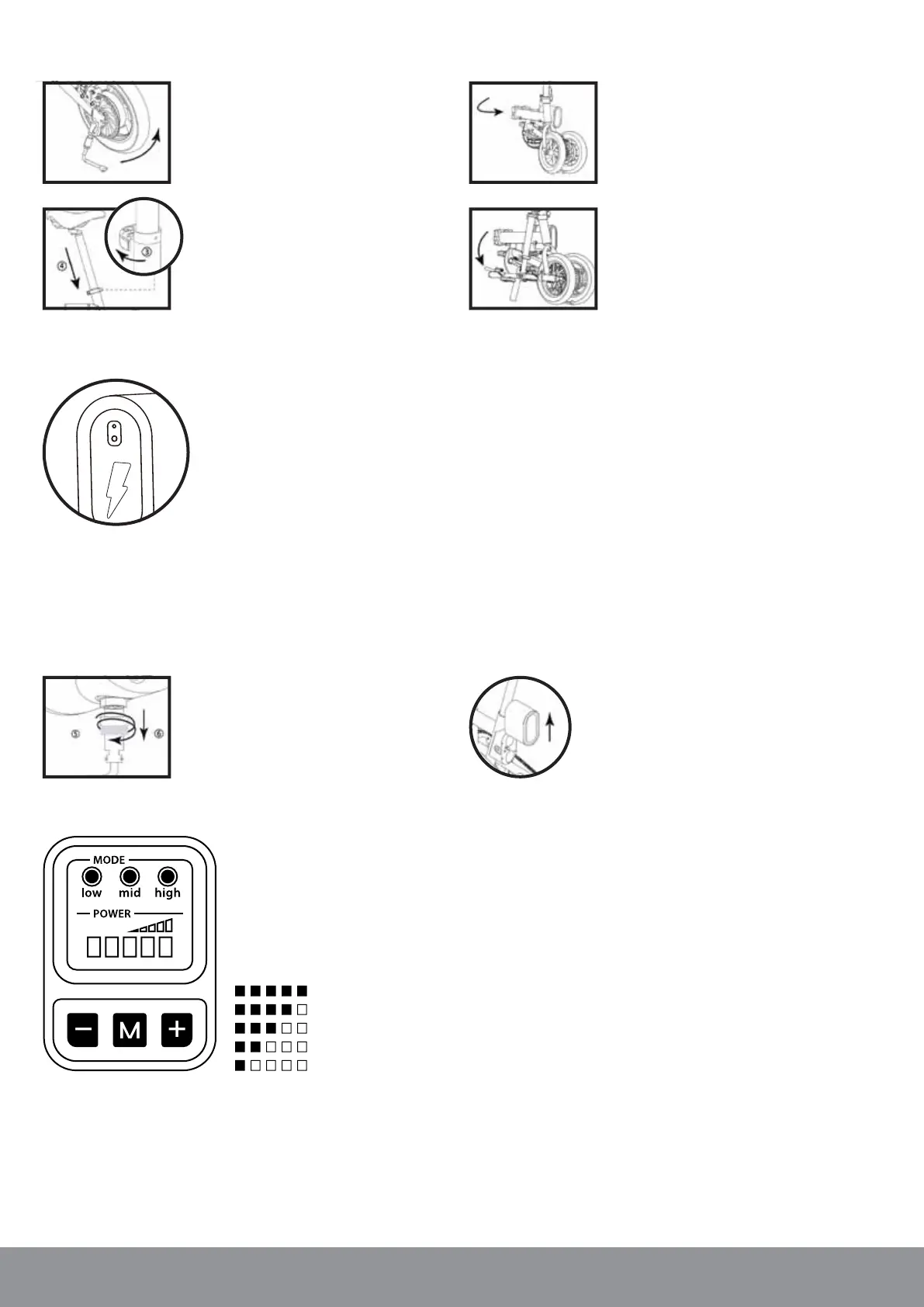 ③
④

⑤ ⑥

MODE
low mid high
POWER

M