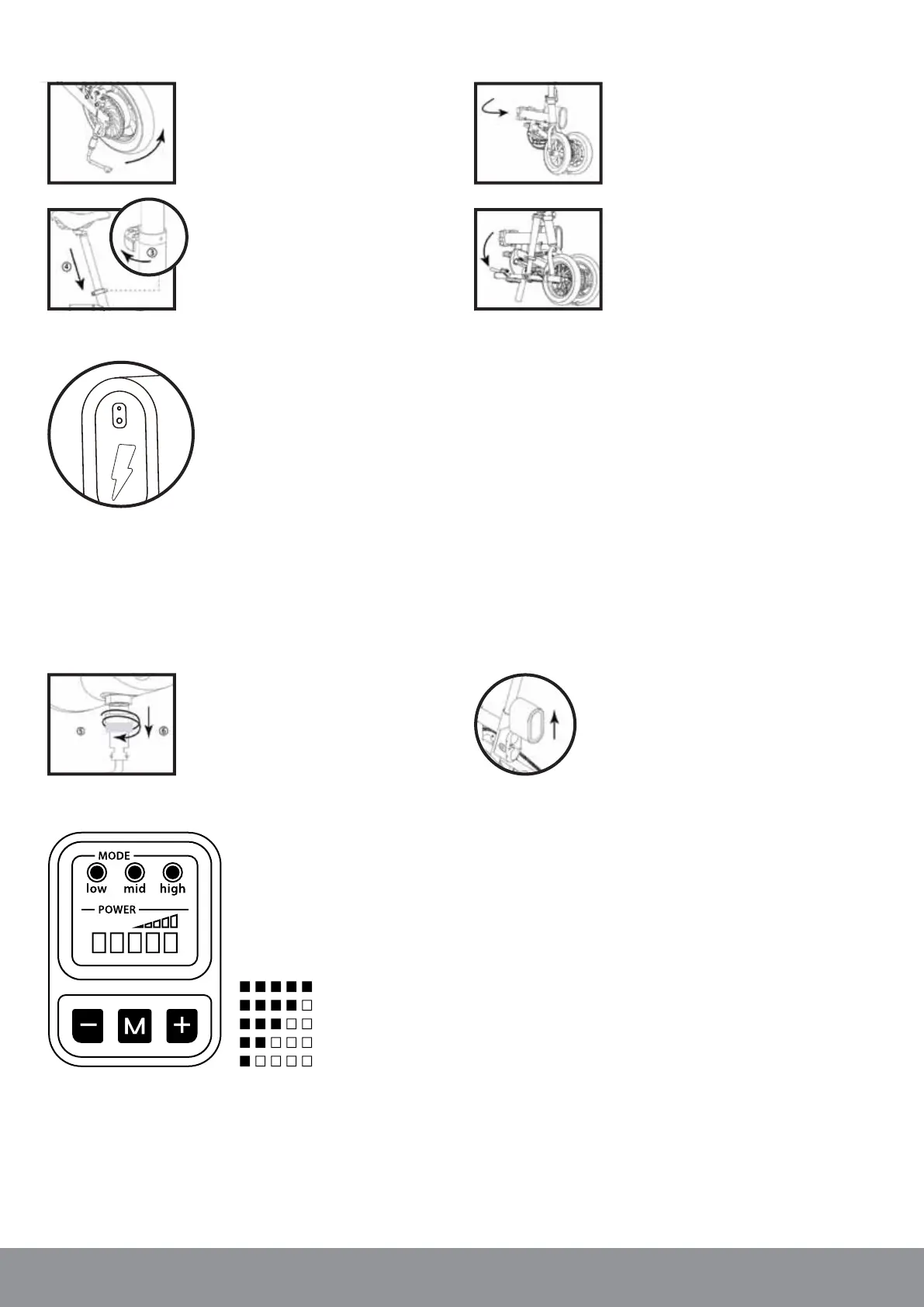 ③
④
⑤
⑥
MODE
low mid high
POWER
M