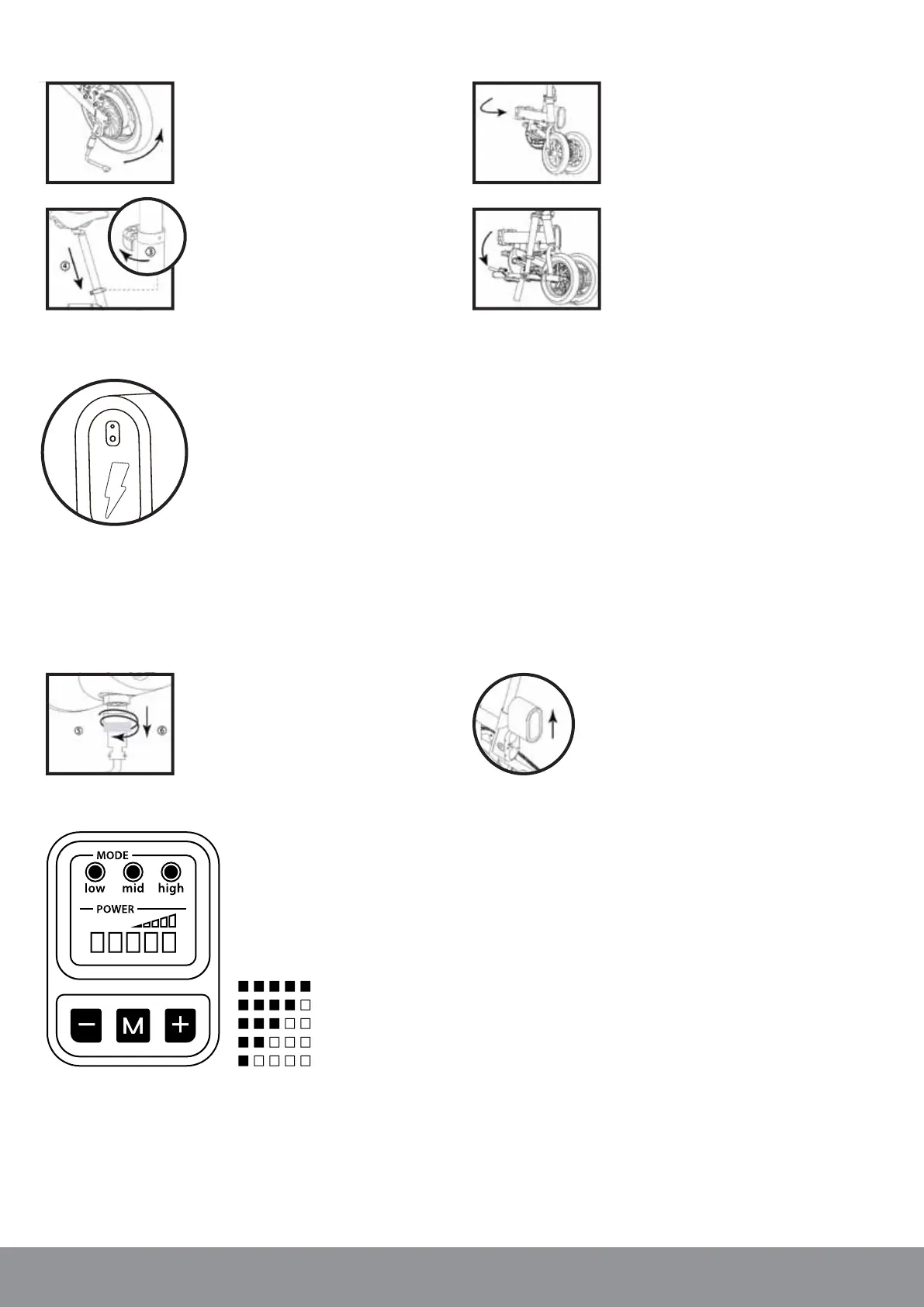 ③
④

⑤
⑥

MODE
low mid high
POWER
M