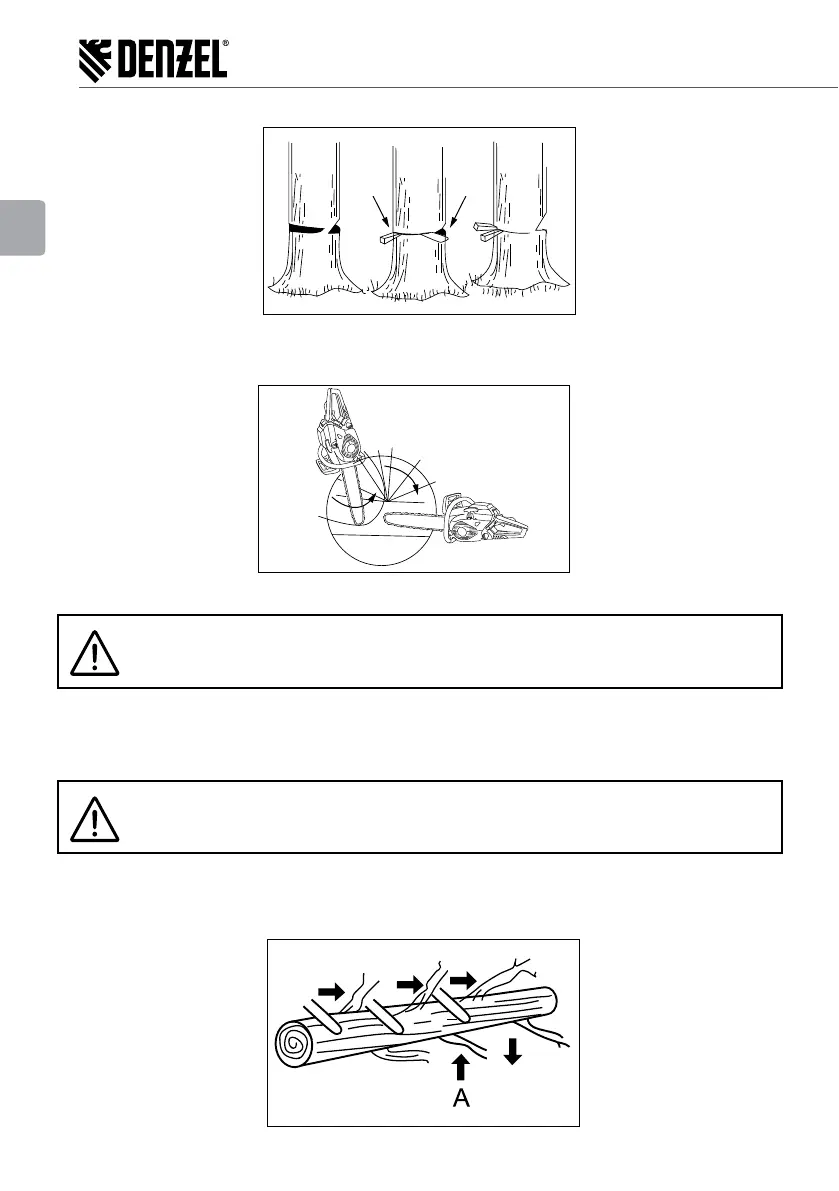 DENZEL®

A