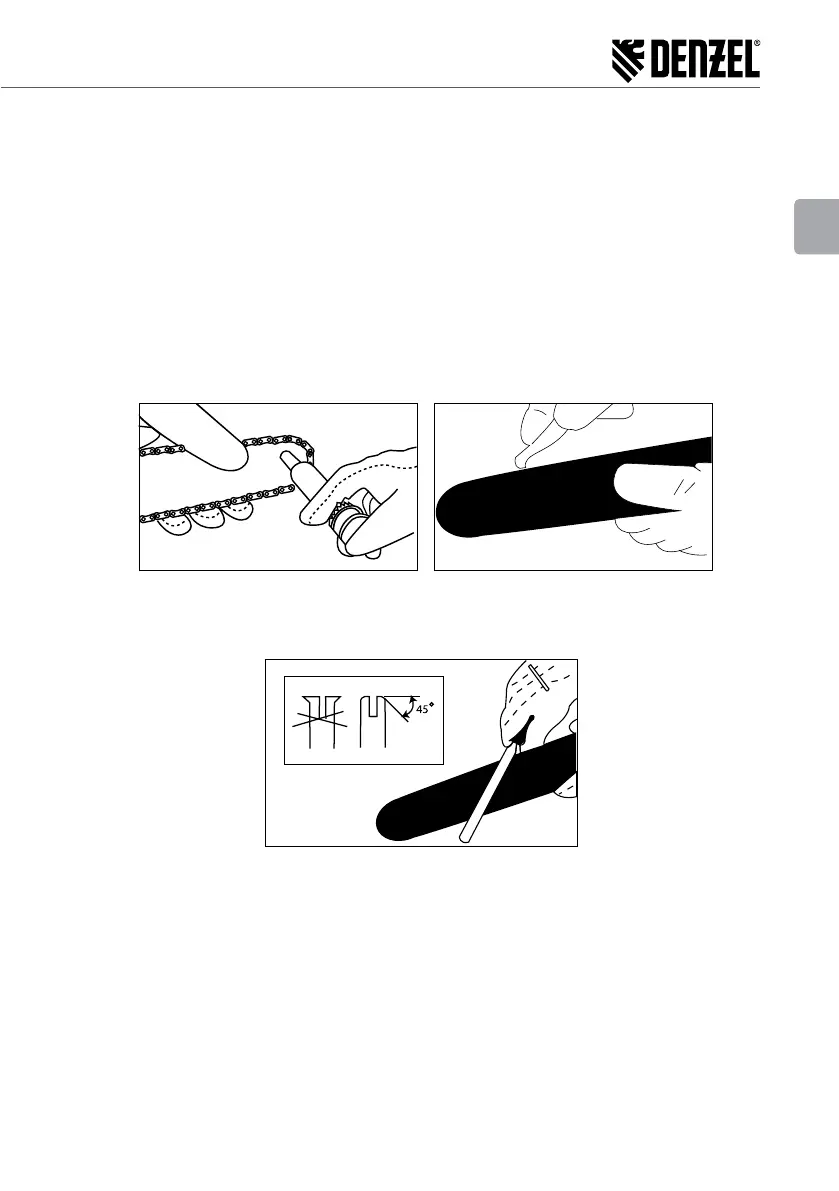 DENZEL®

45°