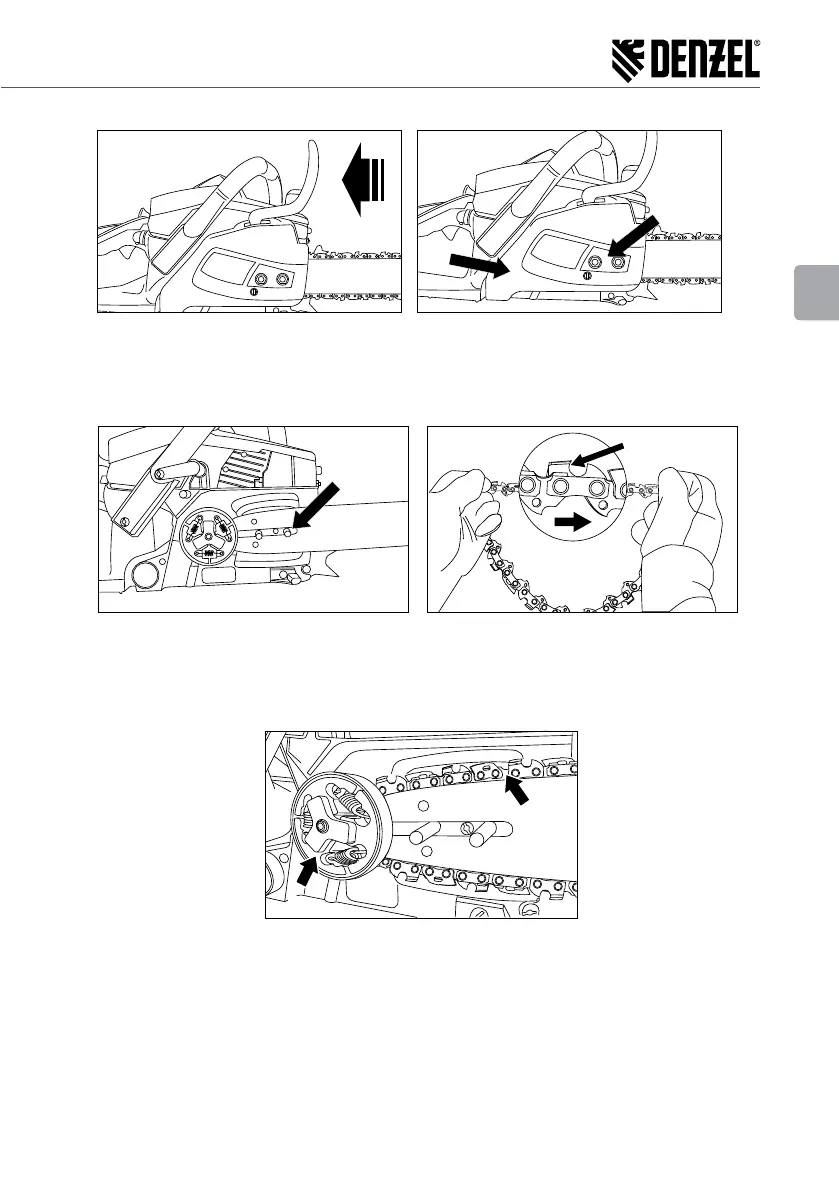 DENZEL®