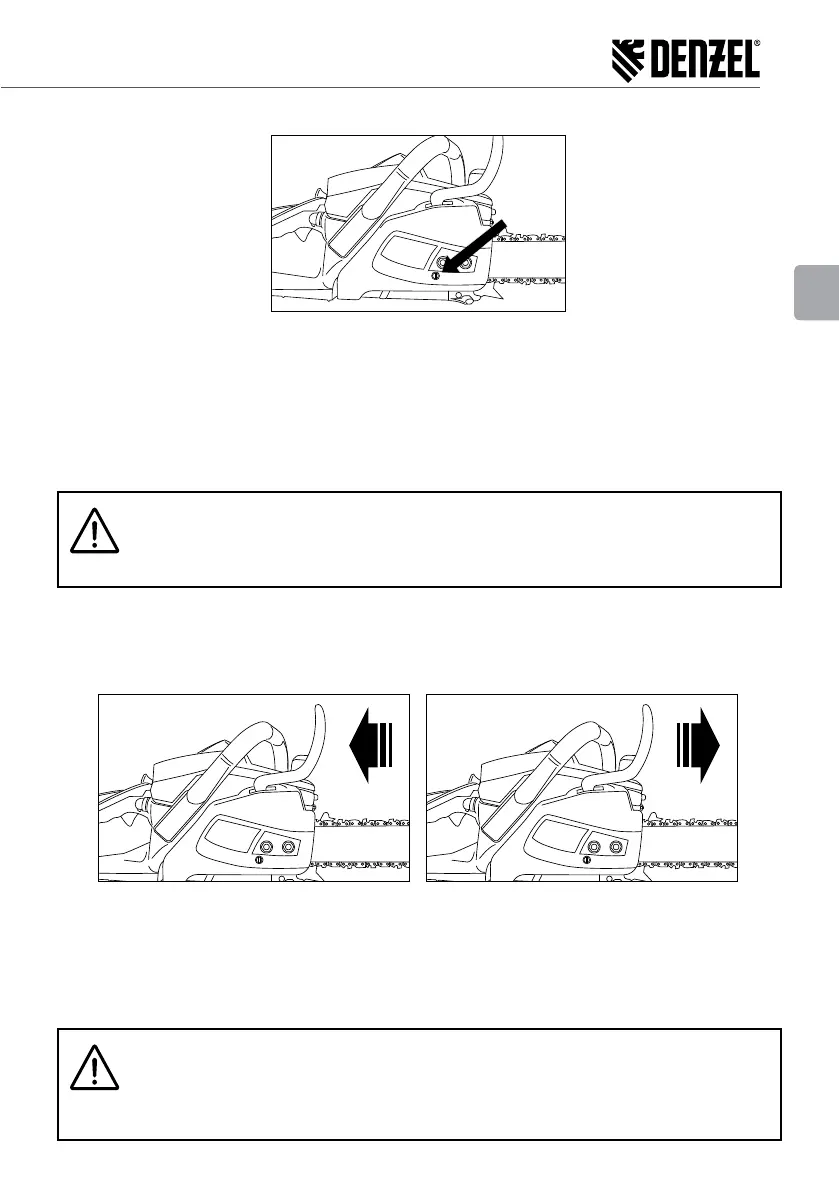 DENZEL®