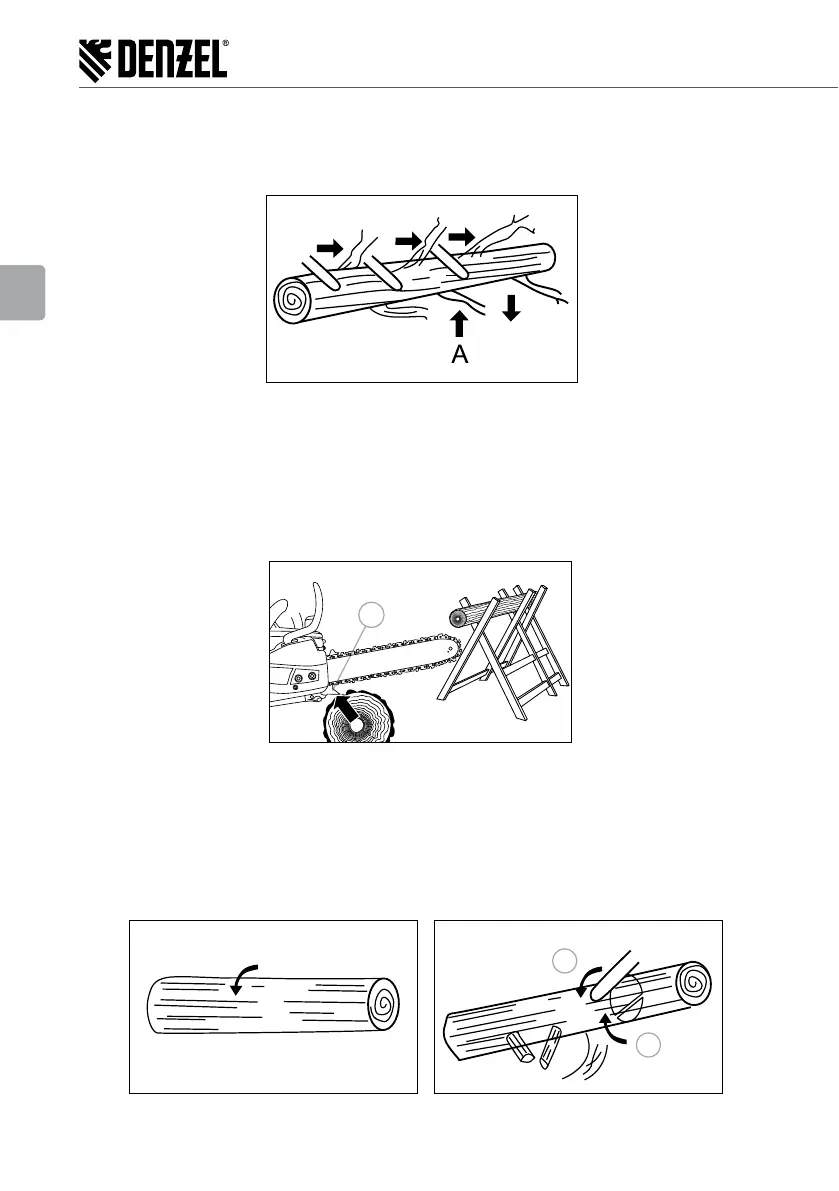 DENZEL®

A