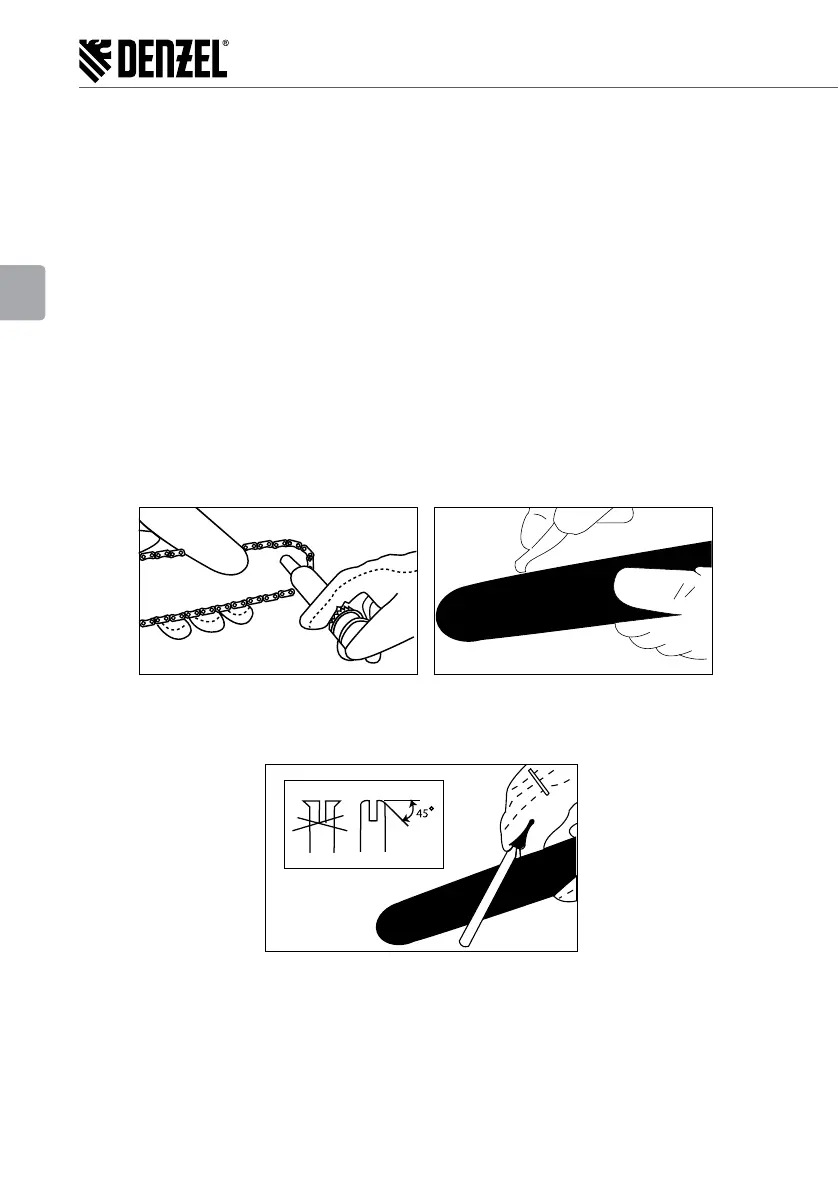 DENZEL®

45°