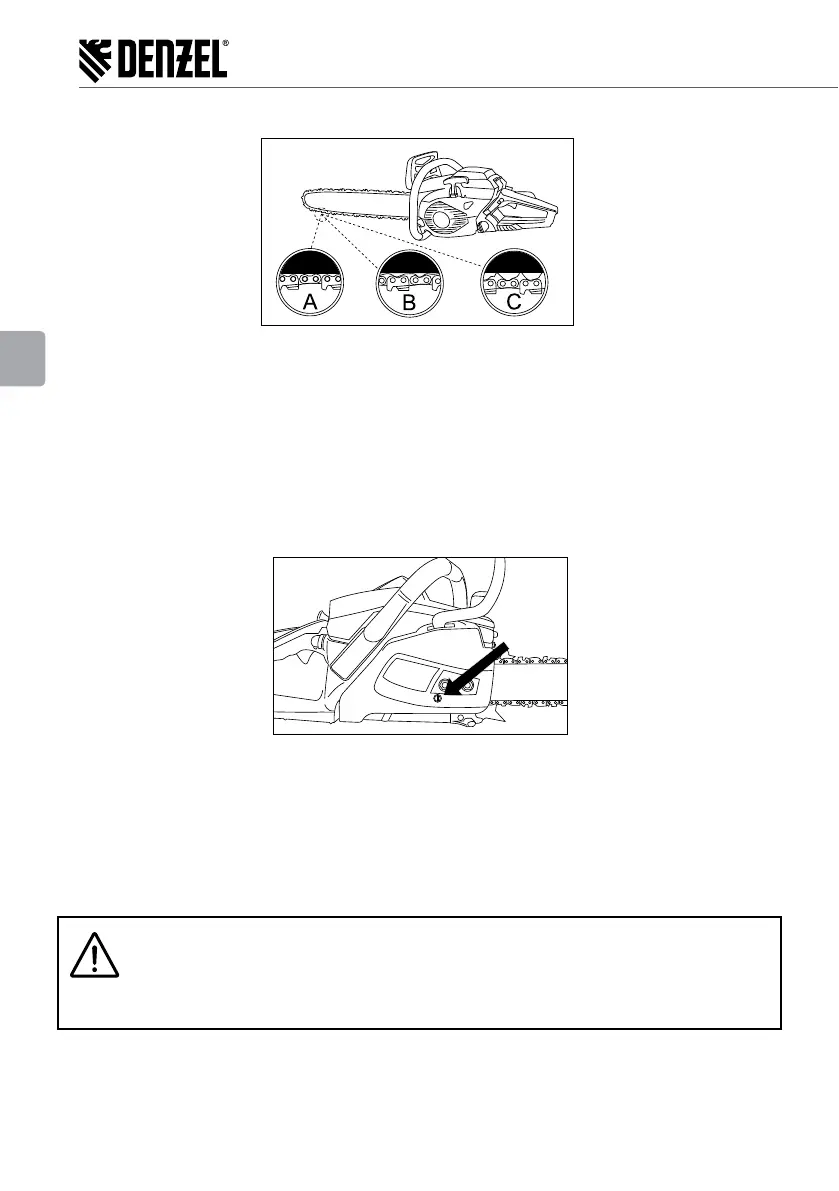 DENZEL®

A B C