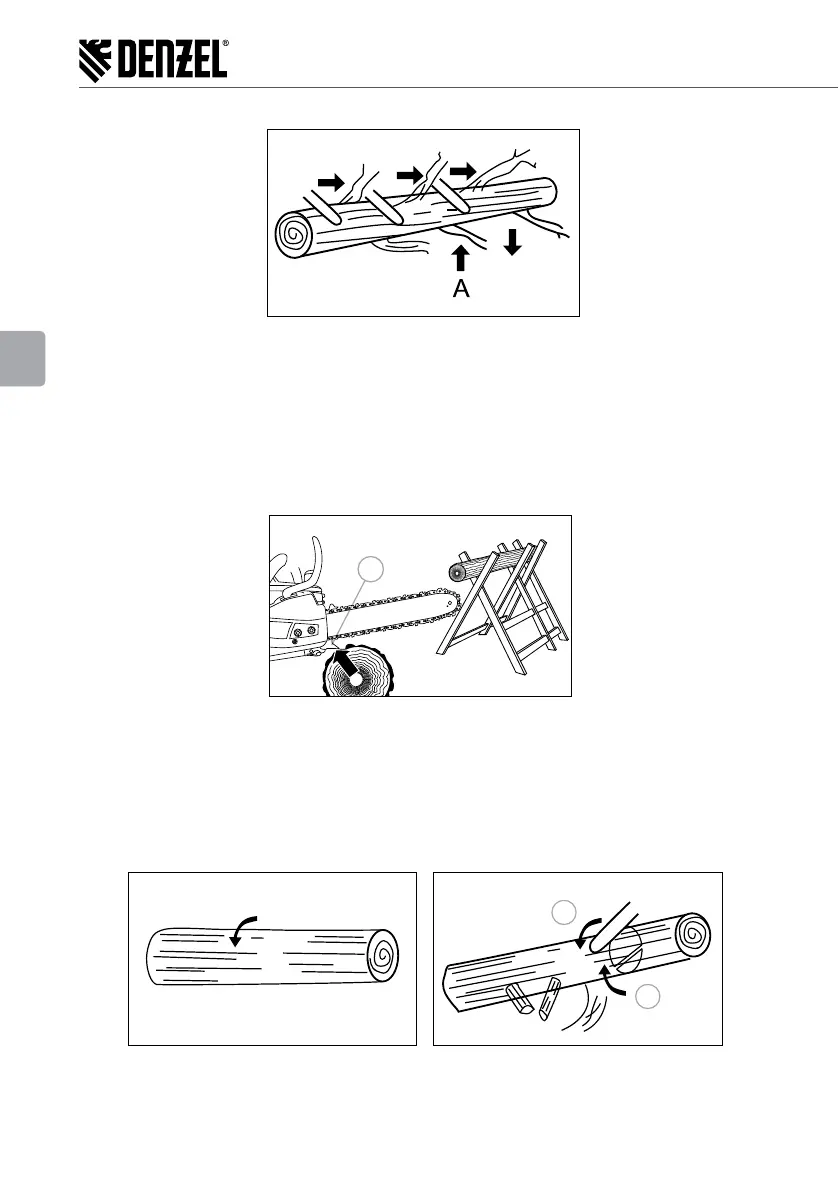 DENZEL®

A