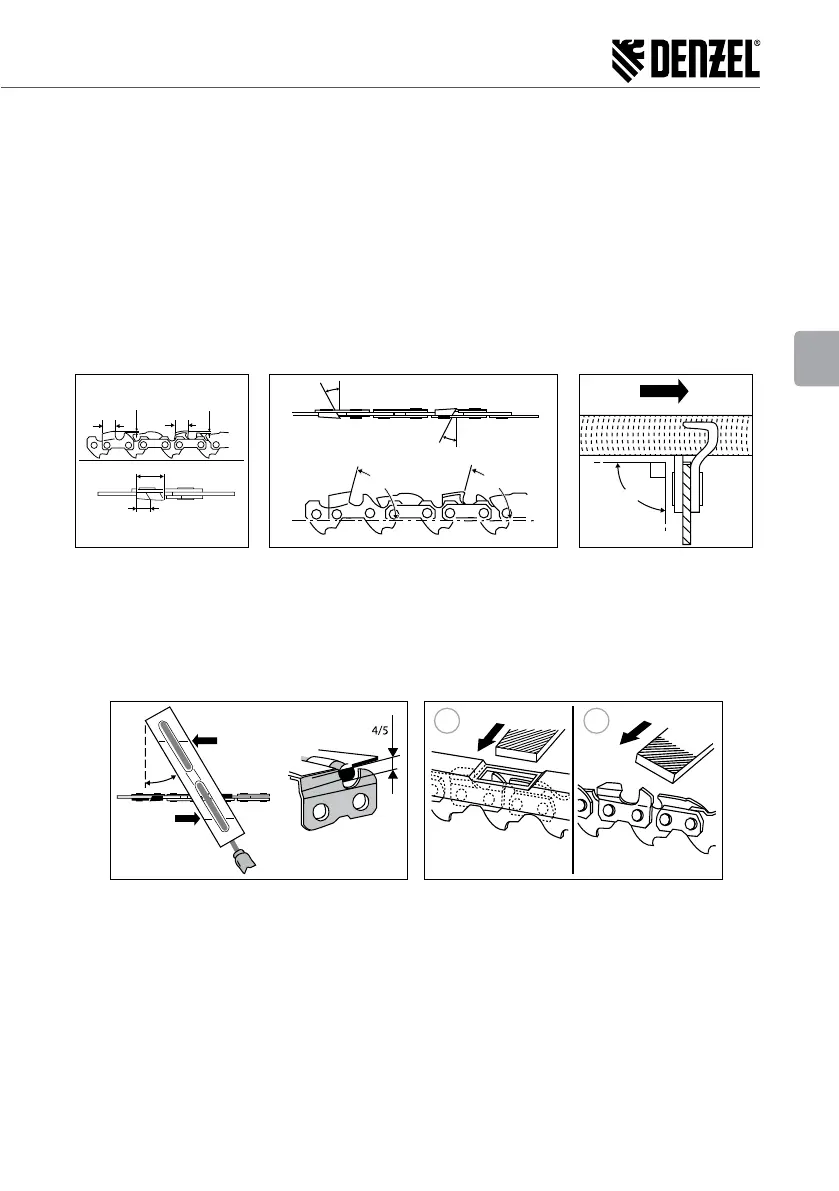 DENZEL®

4/5