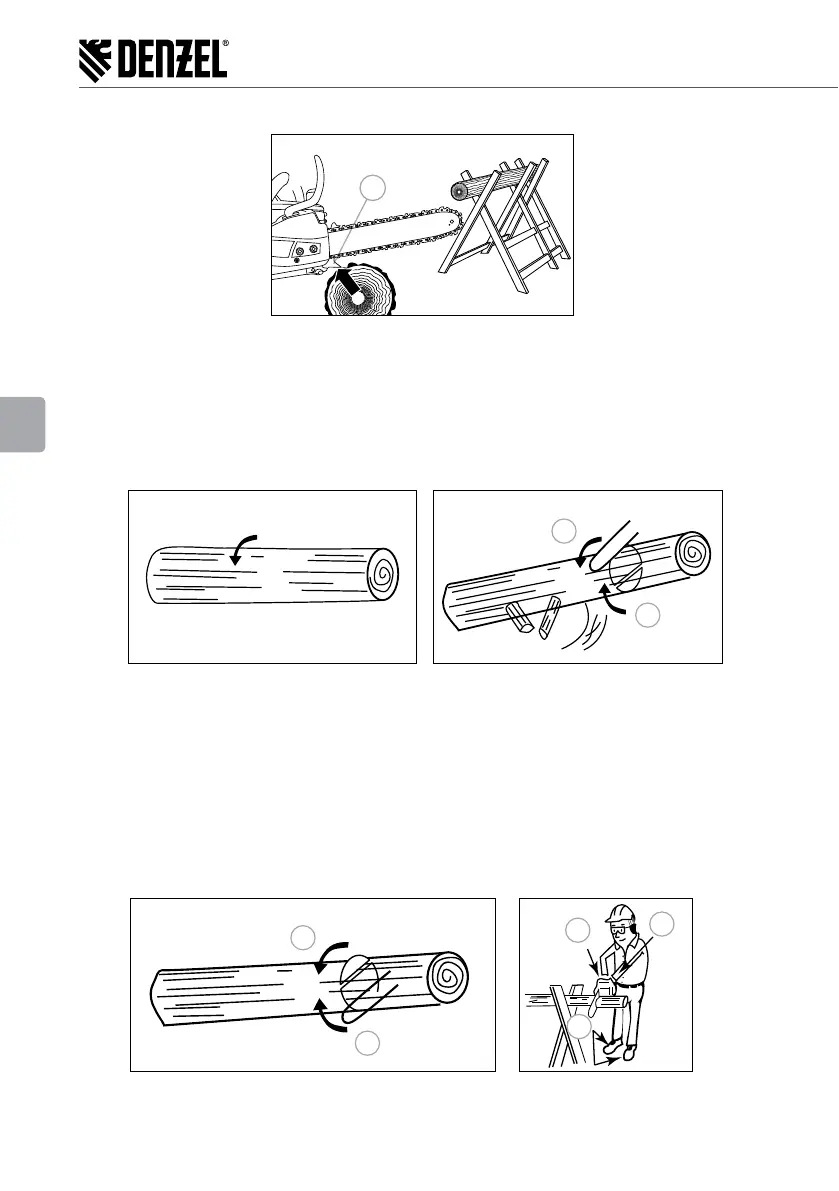 DENZEL®