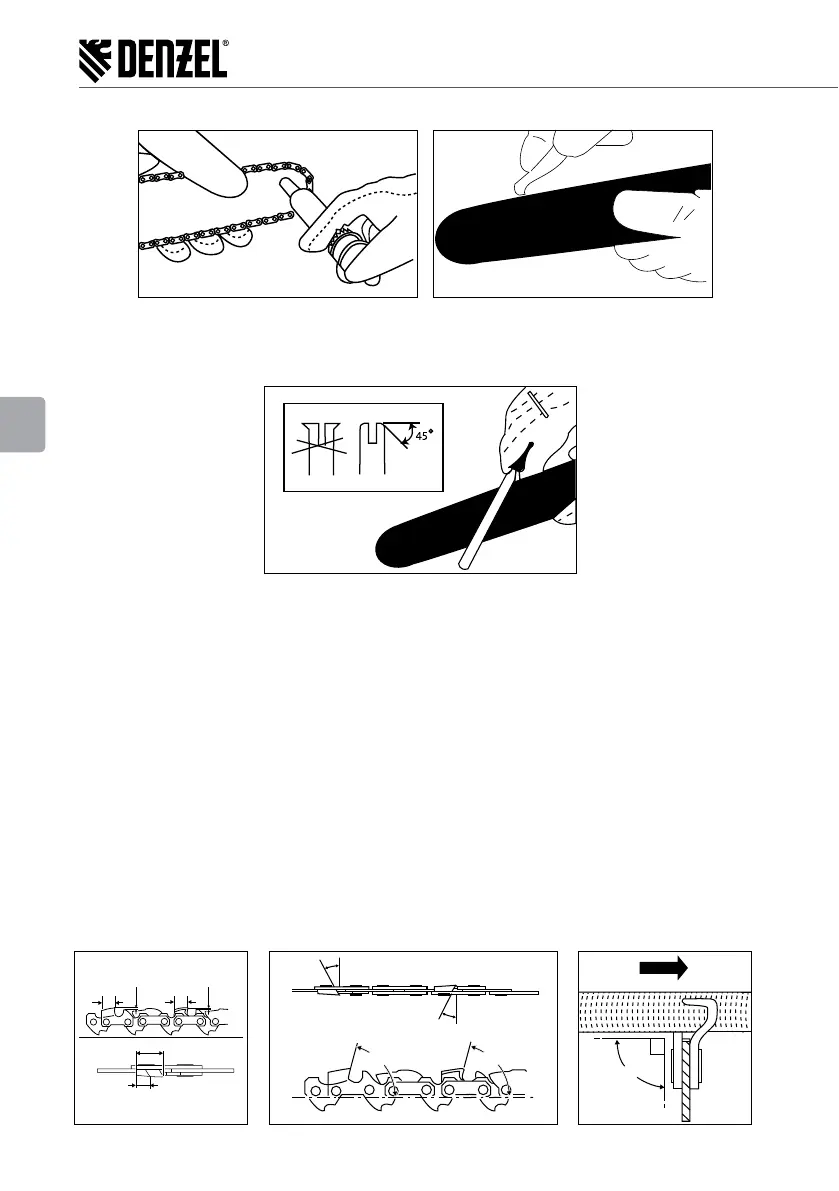 DENZEL®

45°