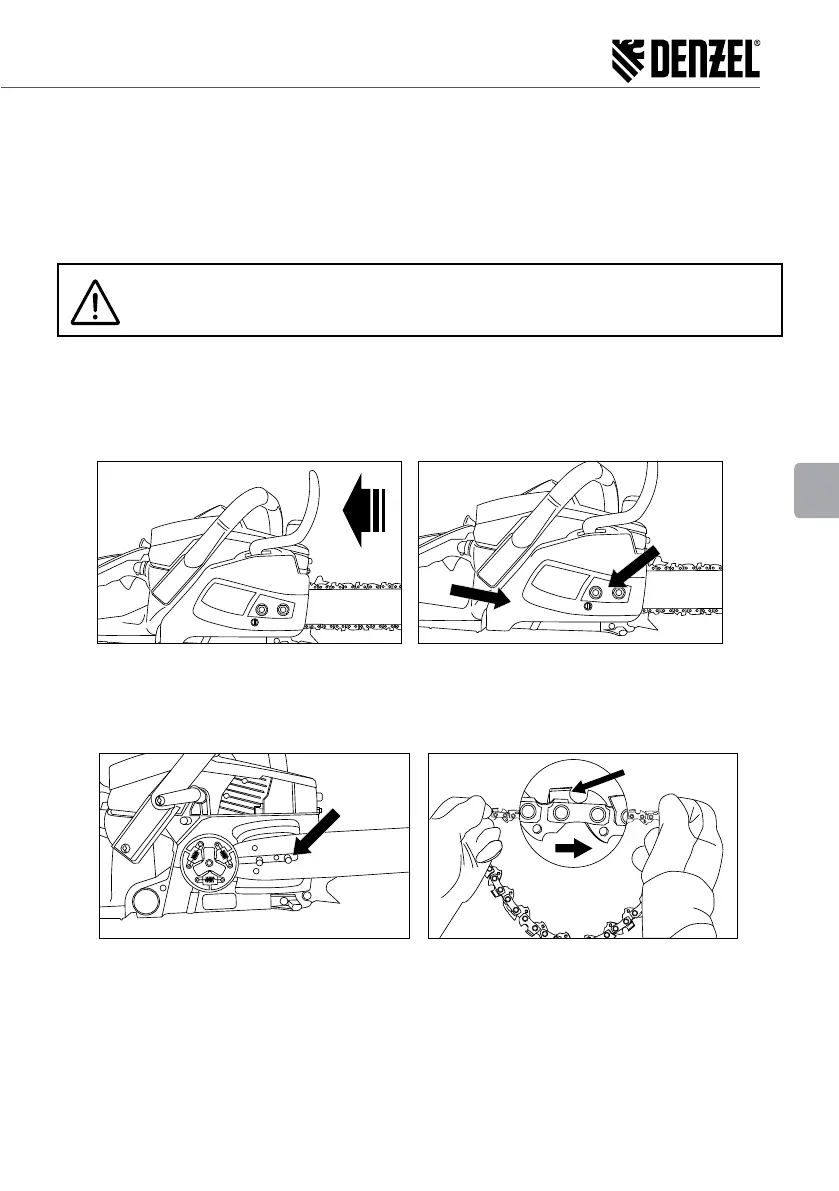 DENZEL®