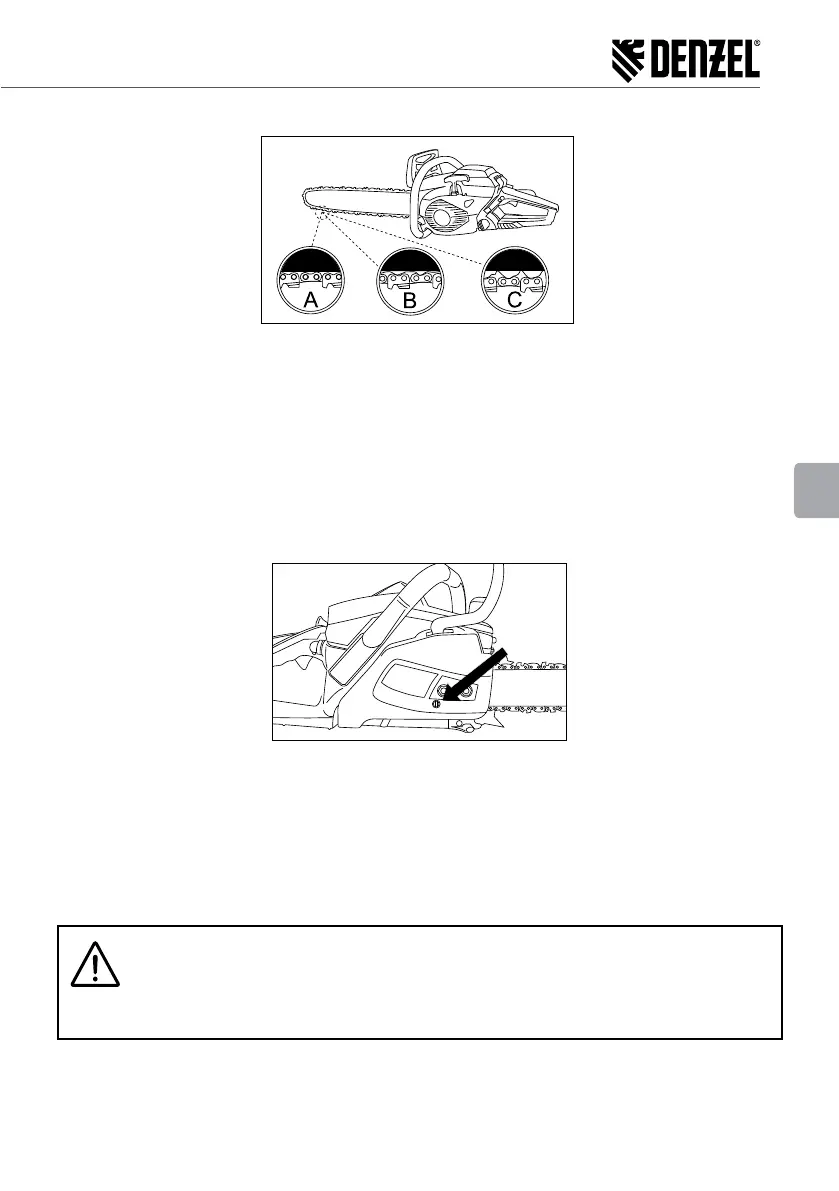 DENZEL®

A B C