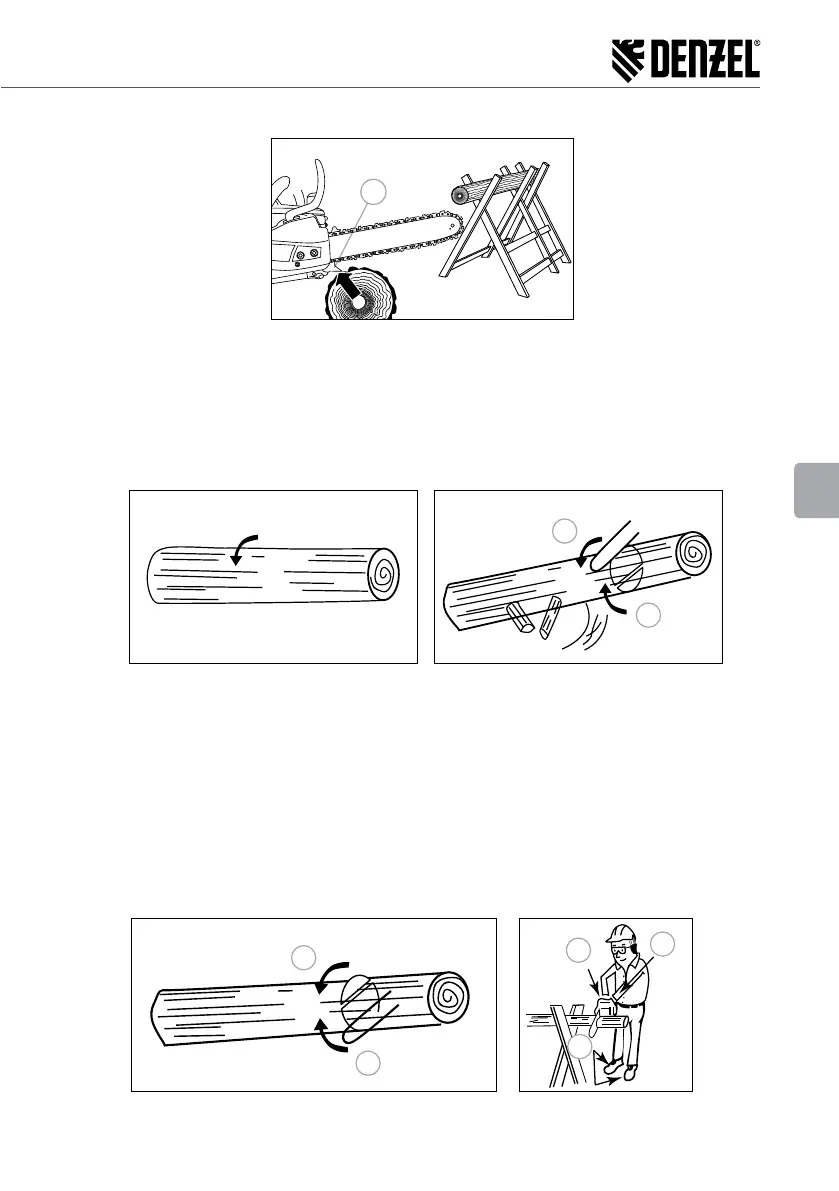 DENZEL®