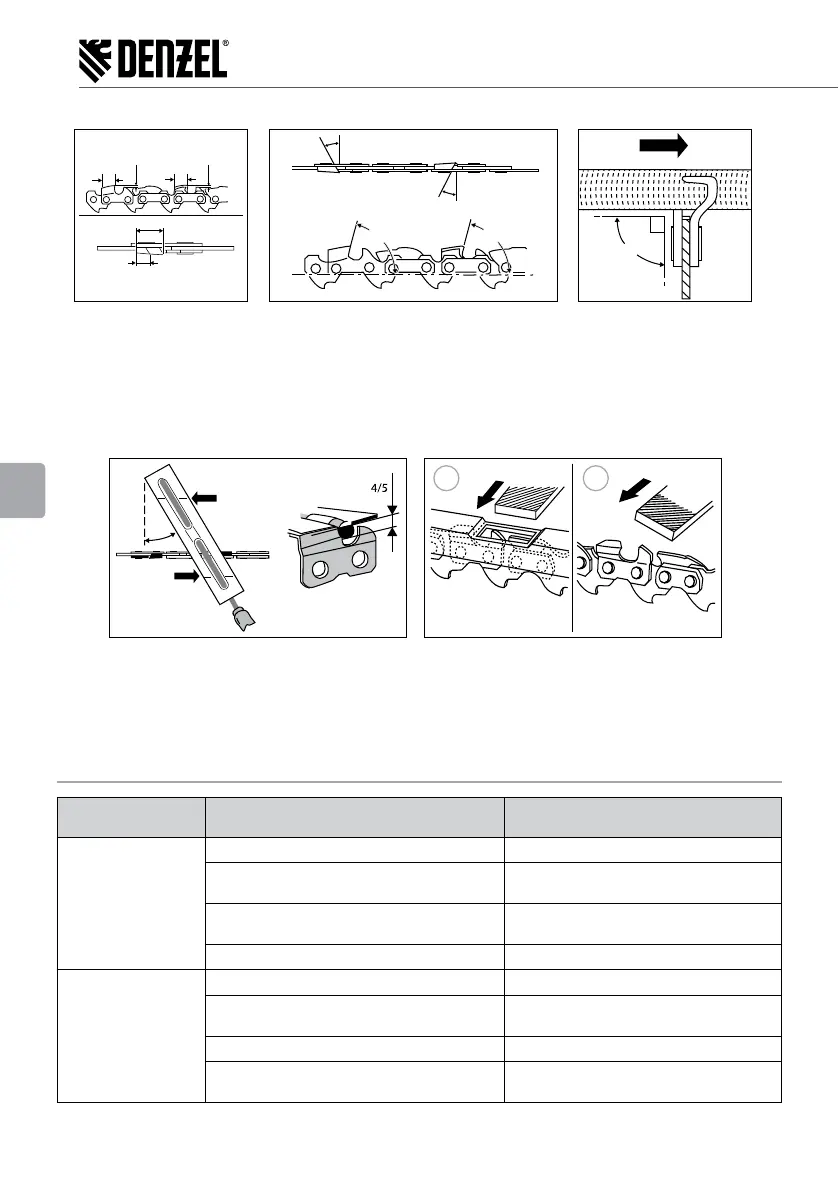 DENZEL®

4/5