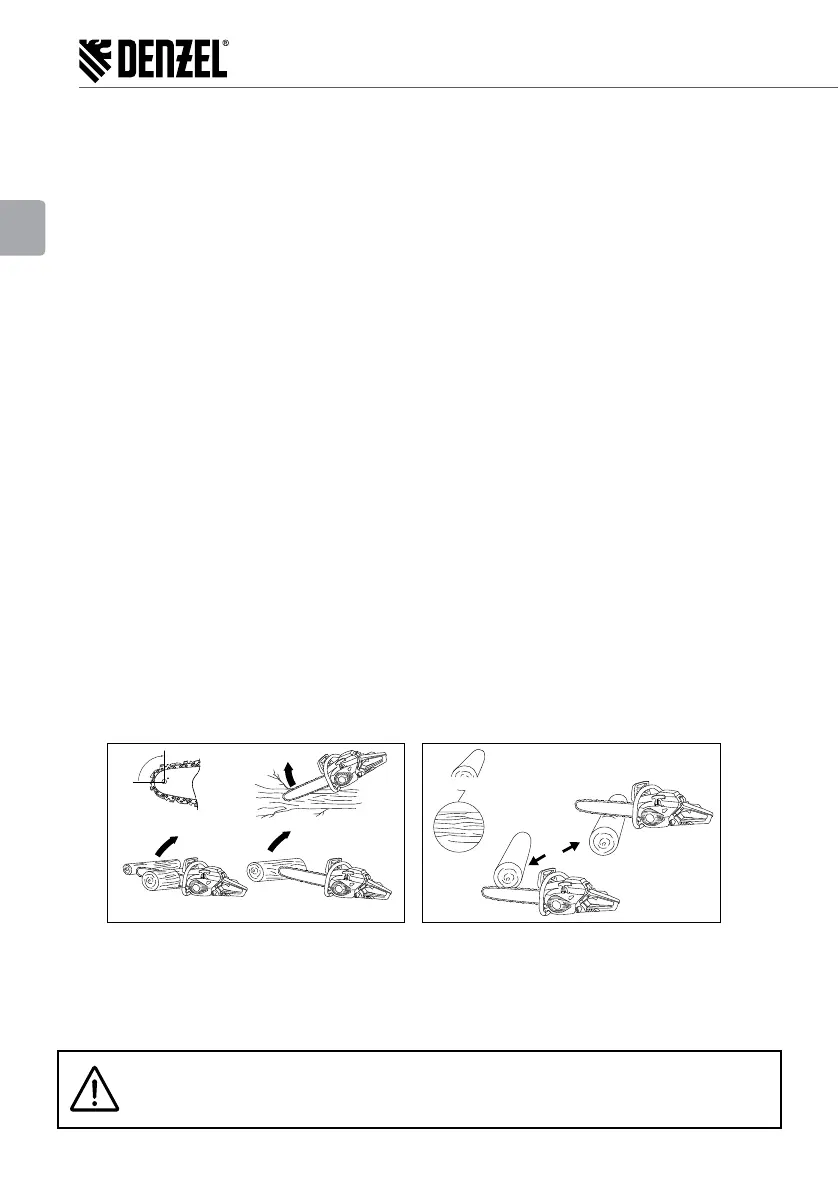 DENZEL®