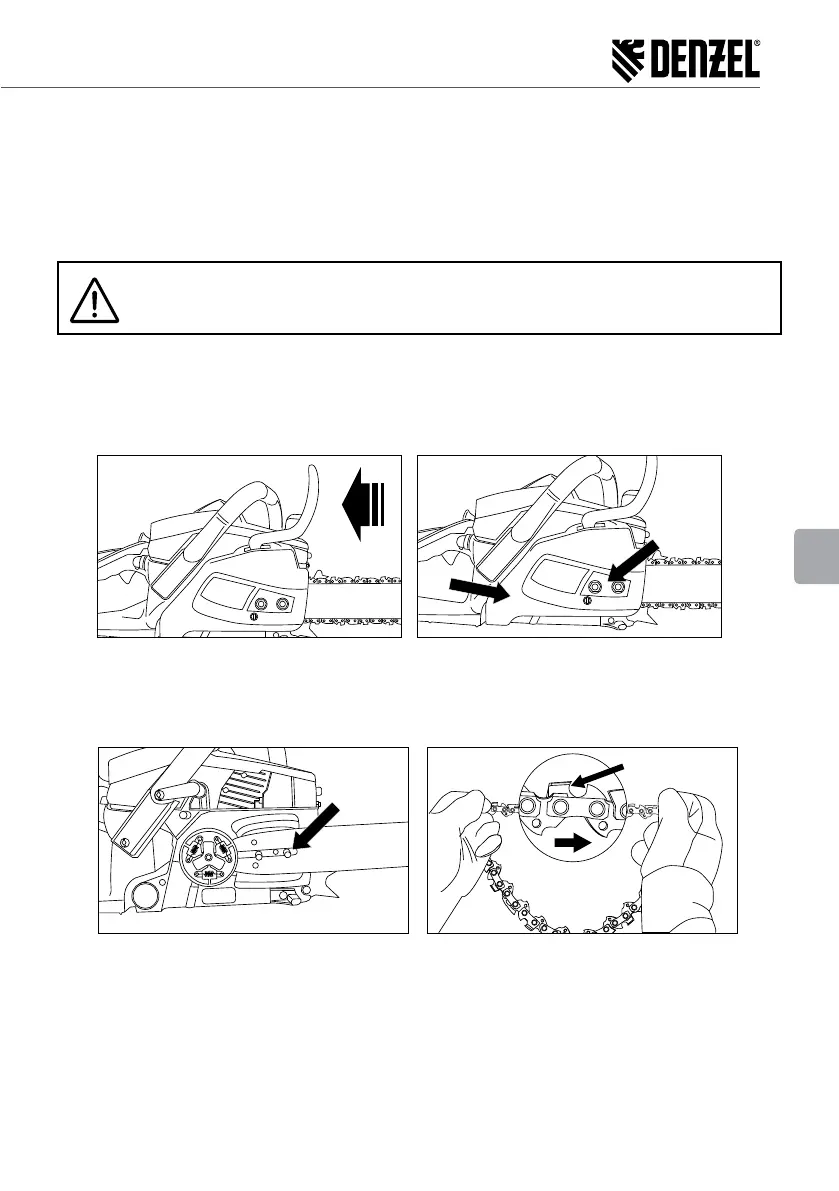 DENZEL®