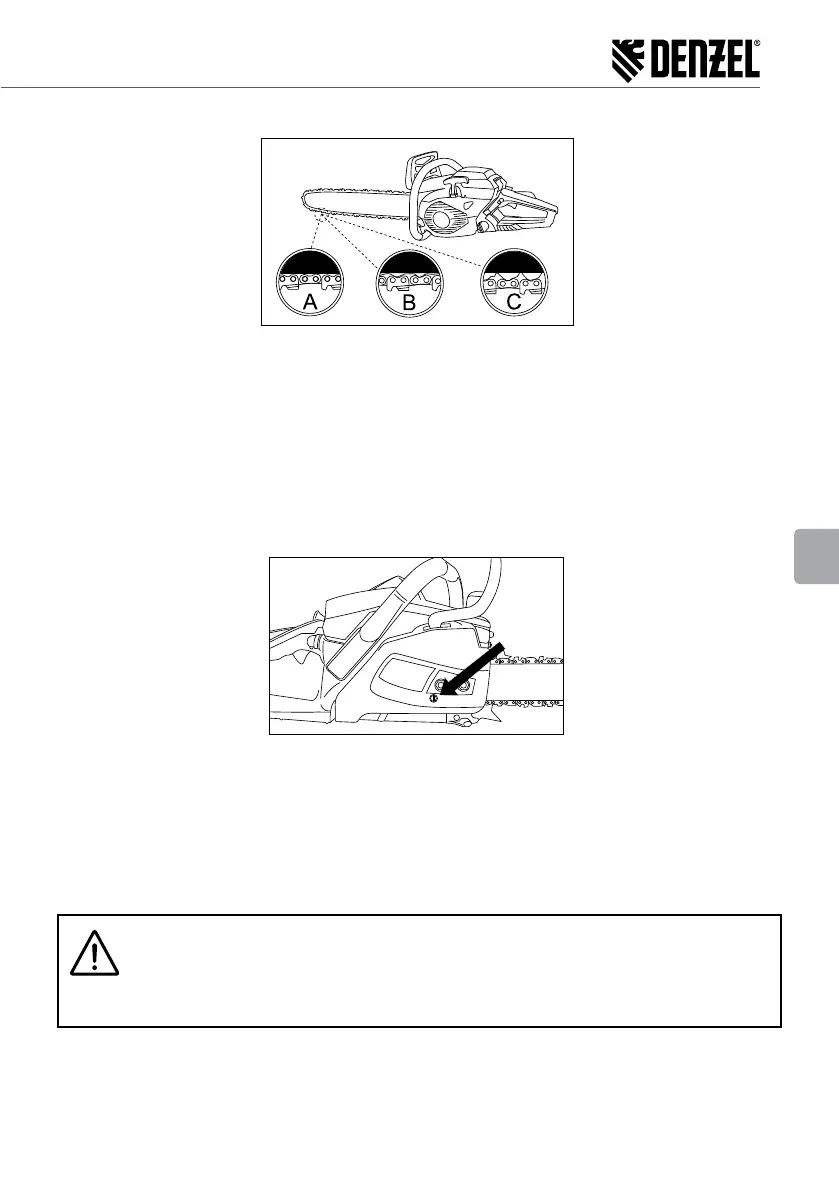 DENZEL®

A B C