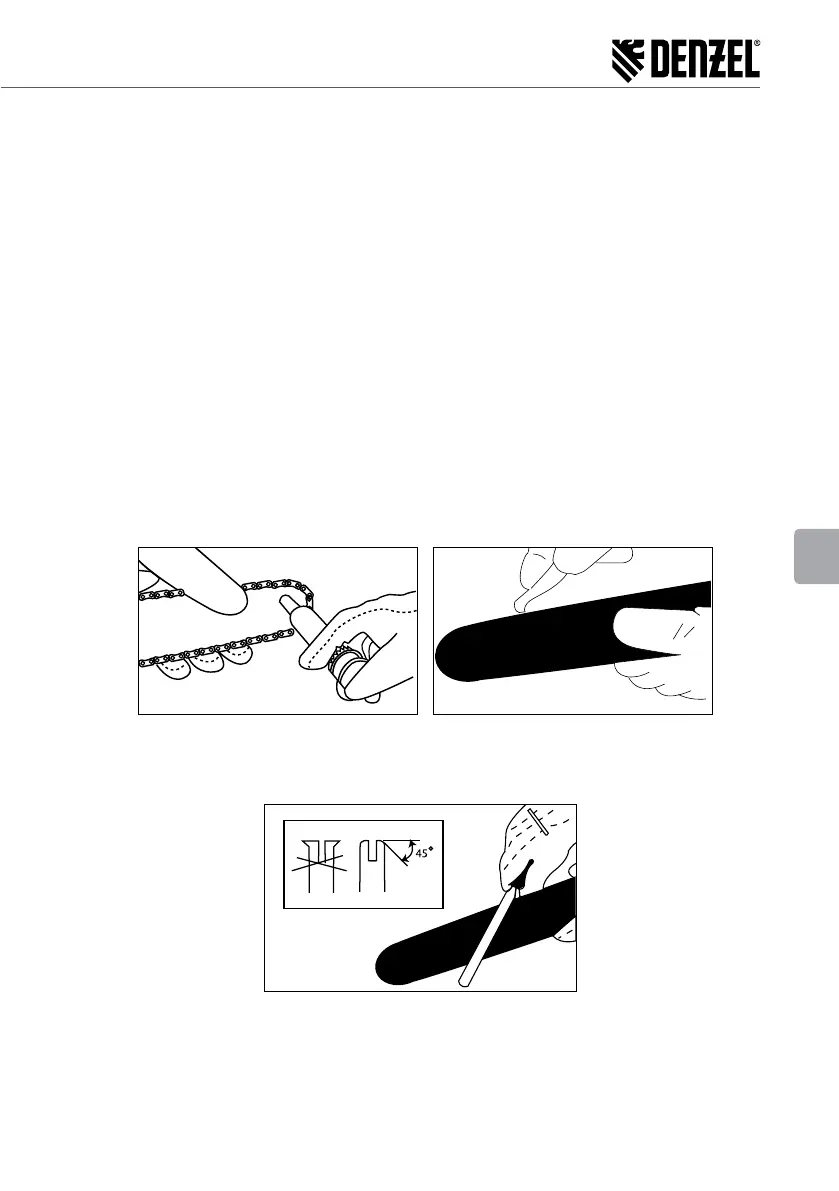 DENZEL®

45°