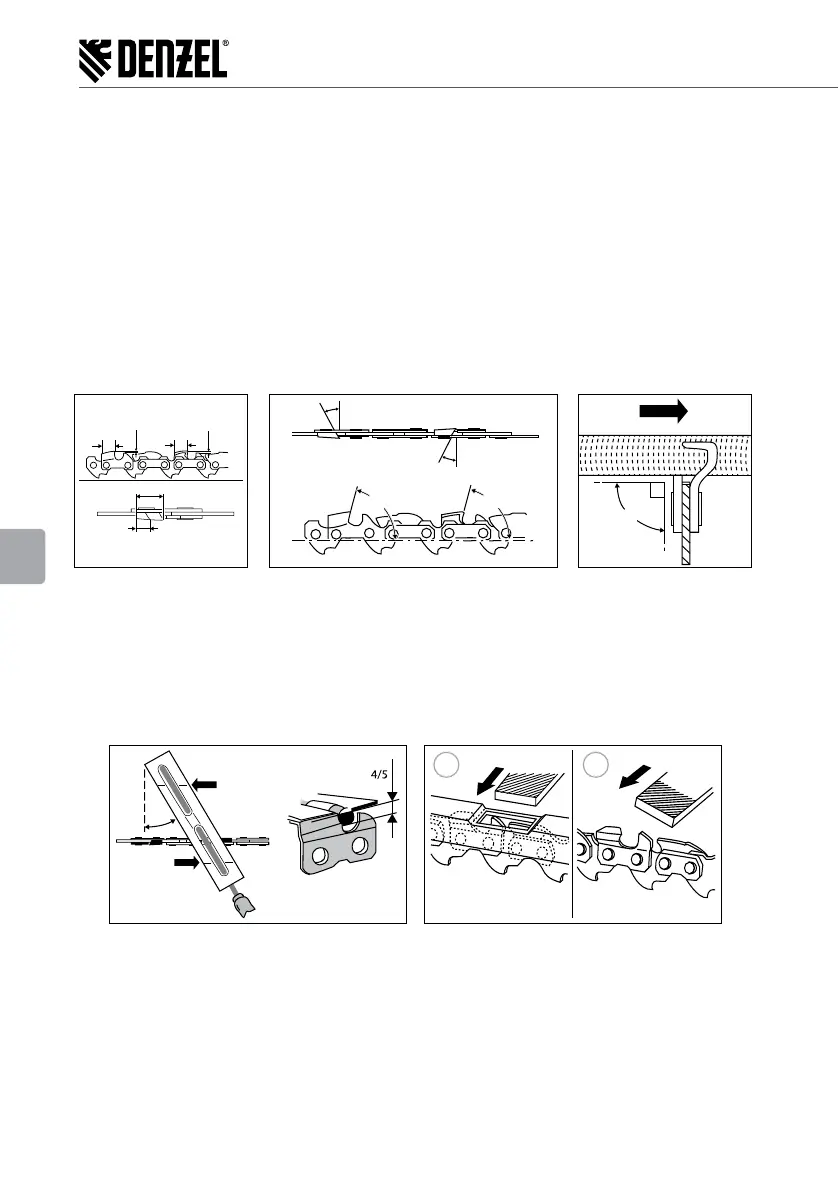 DENZEL®

4/5