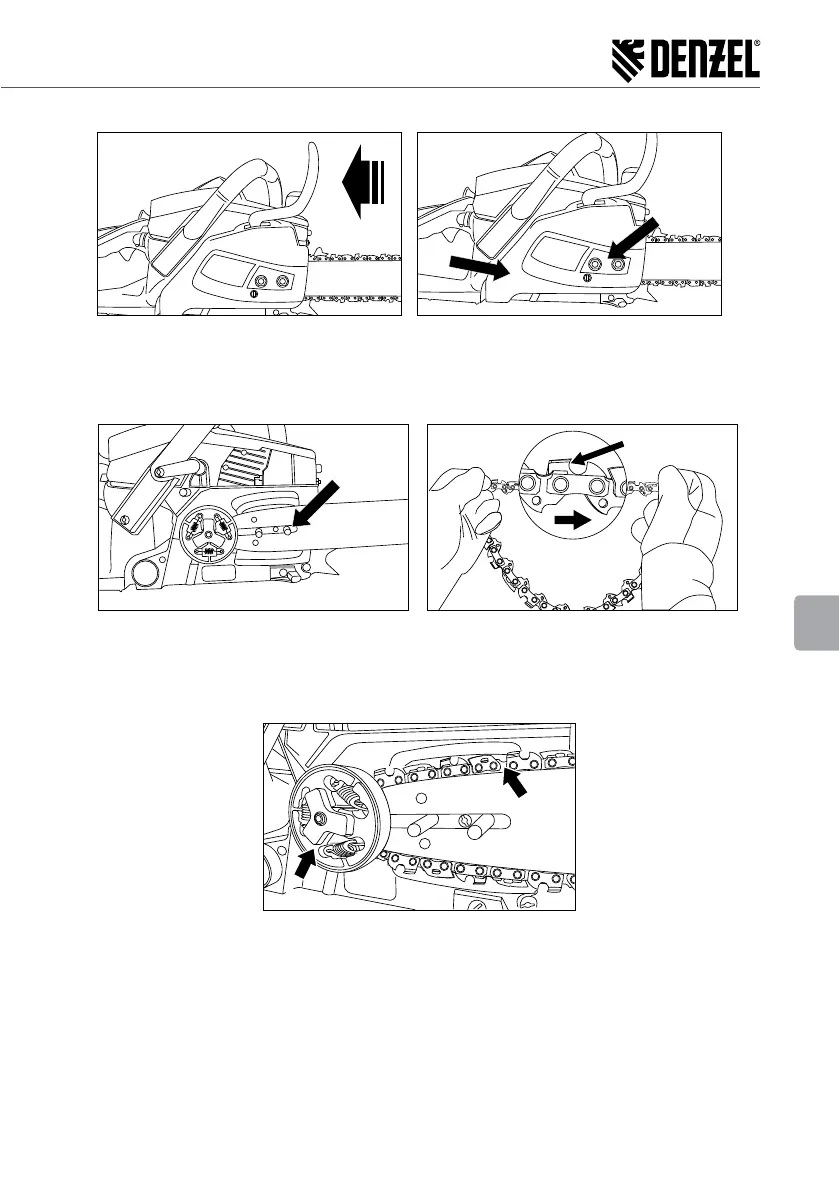 DENZEL®