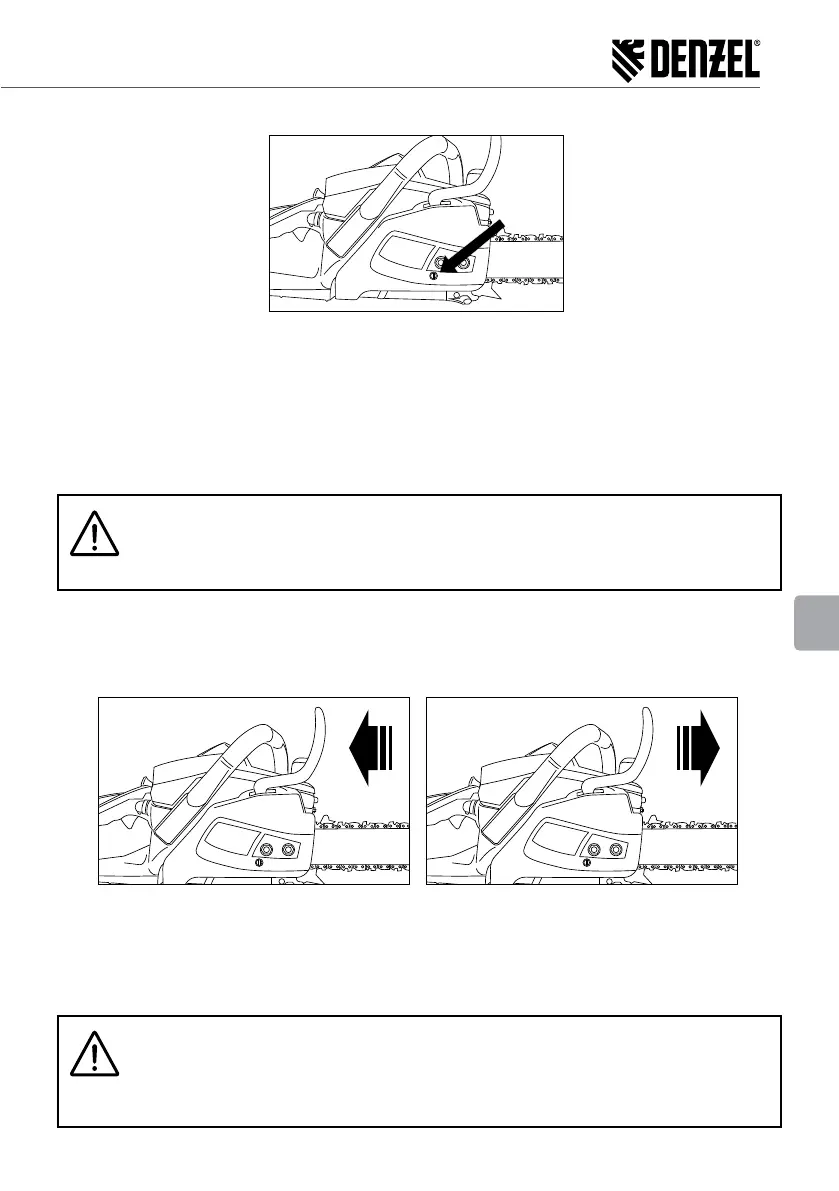 DENZEL®