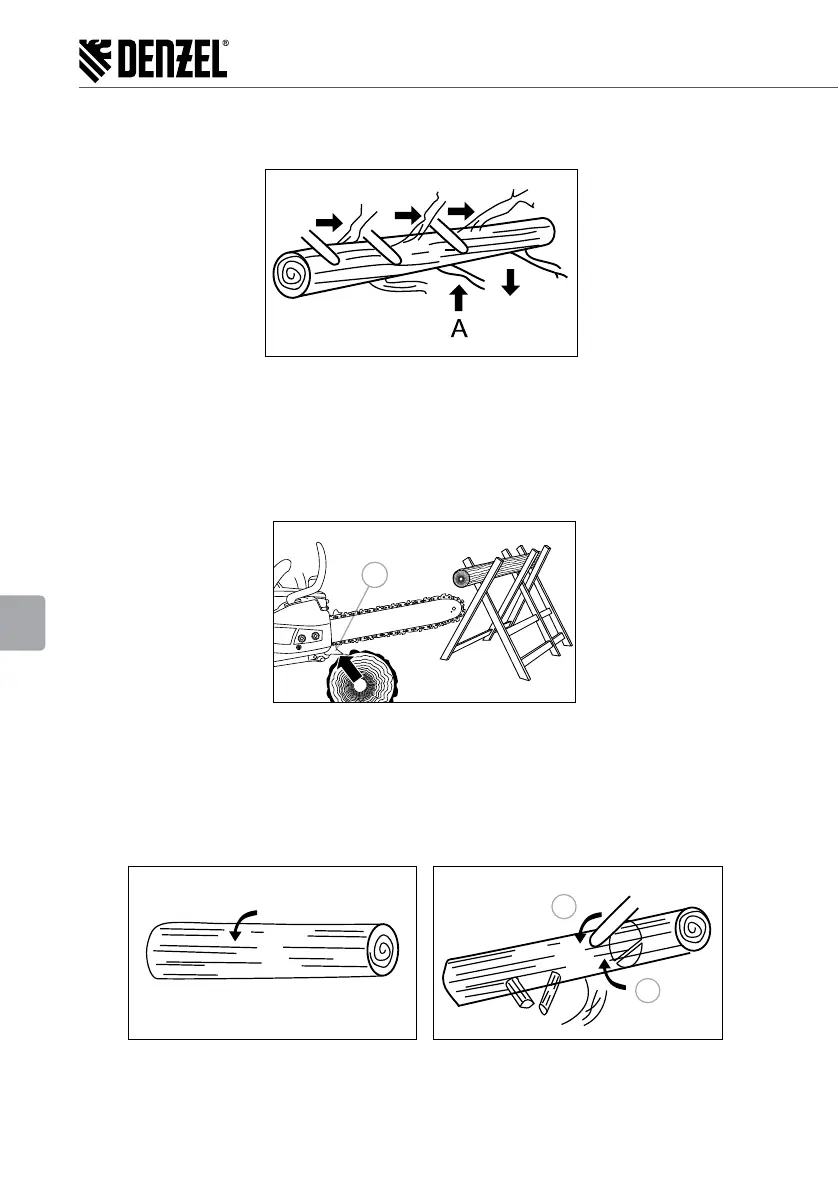 DENZEL®

A