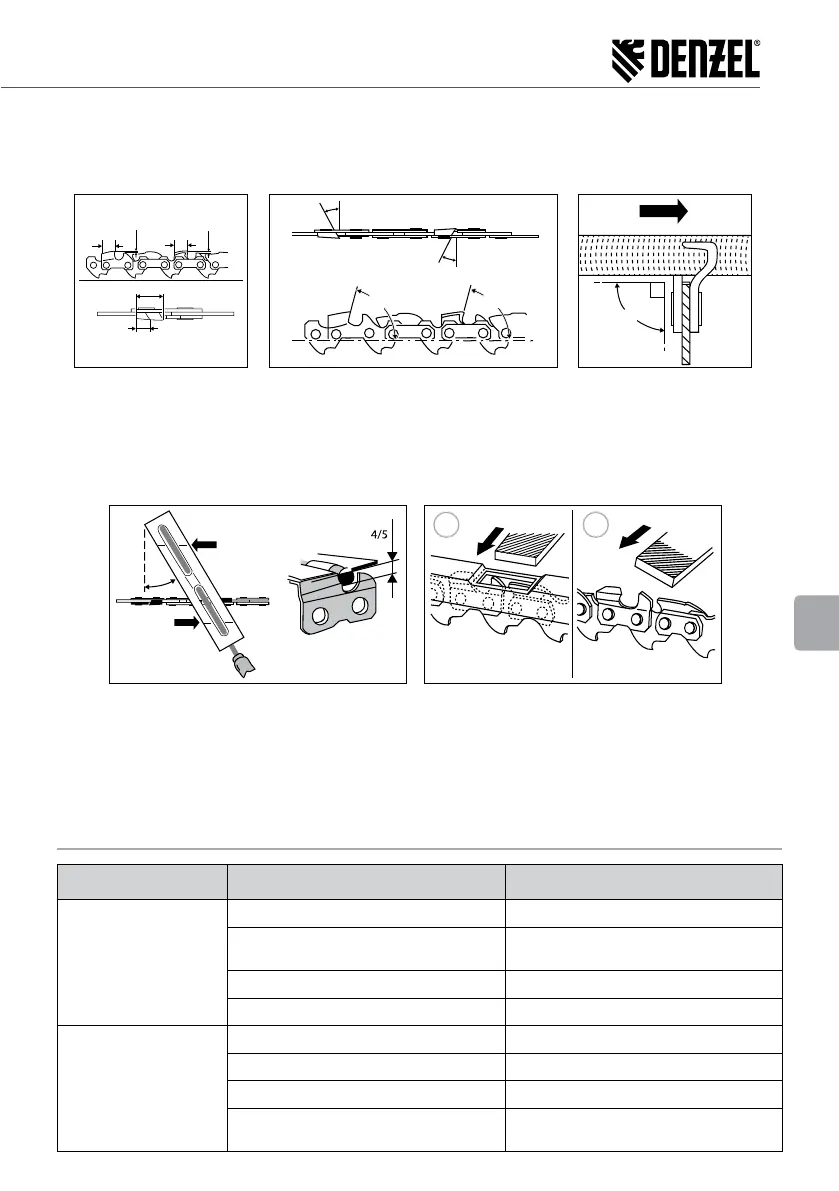 DENZEL®

4/5