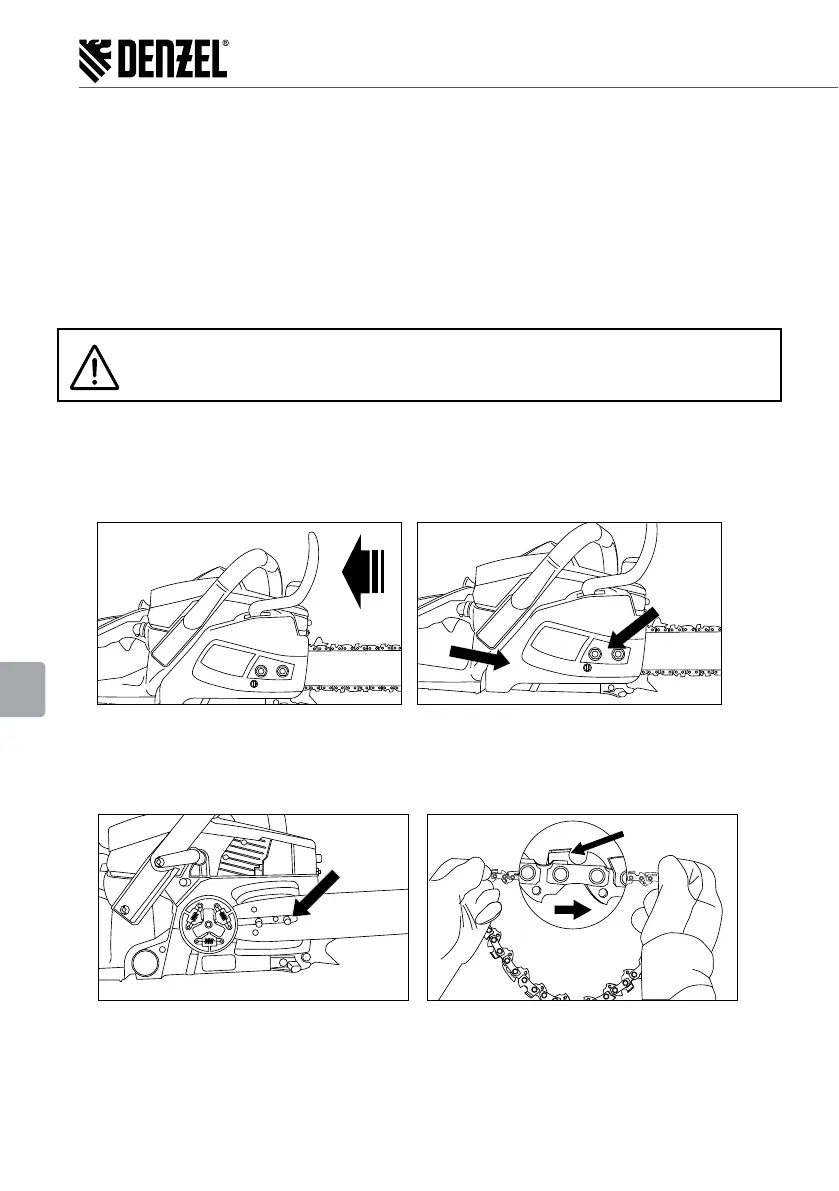 DENZEL®