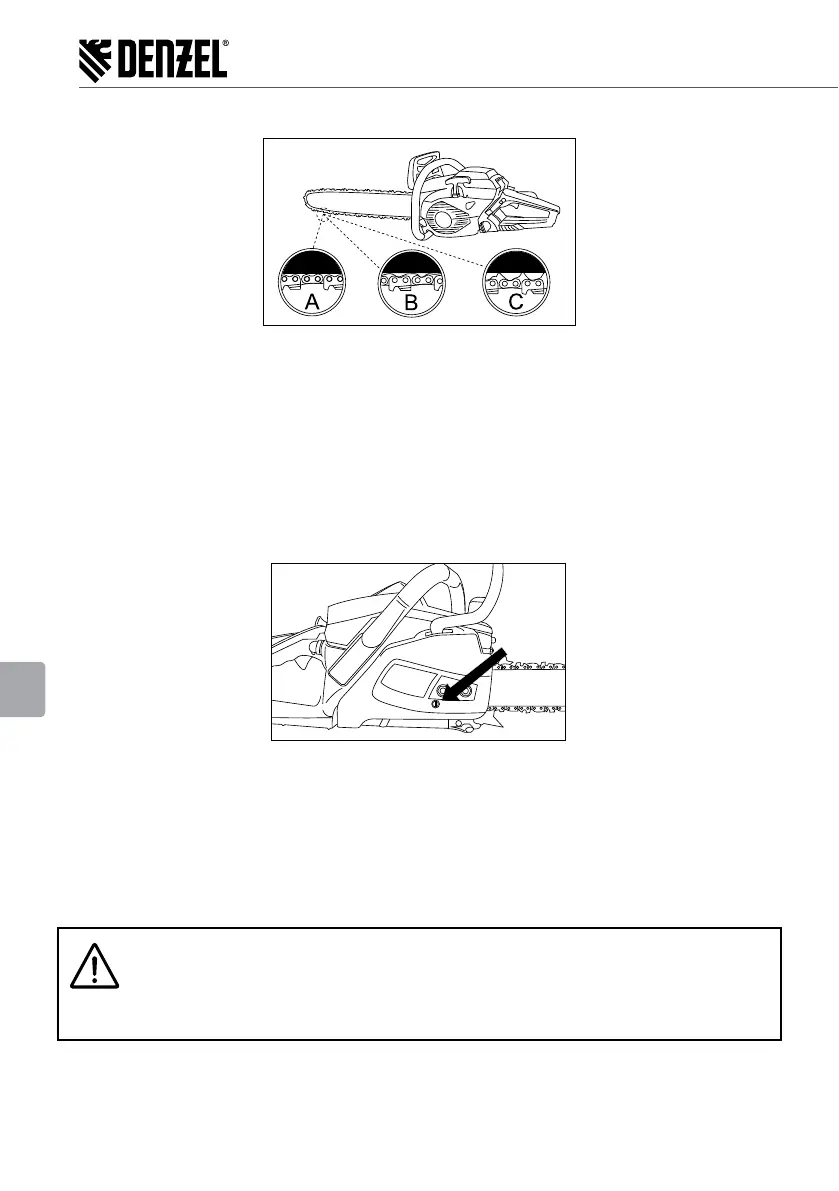 DENZEL®

A B C