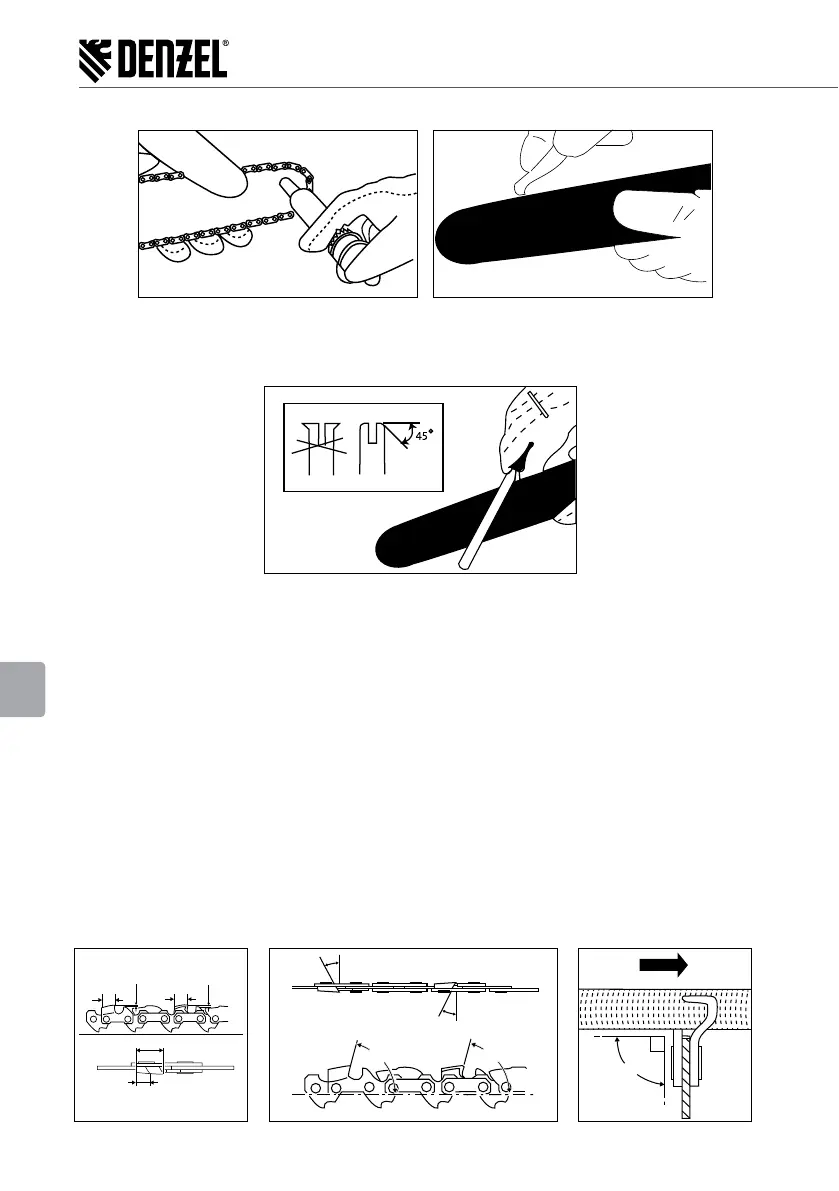 DENZEL®

45°