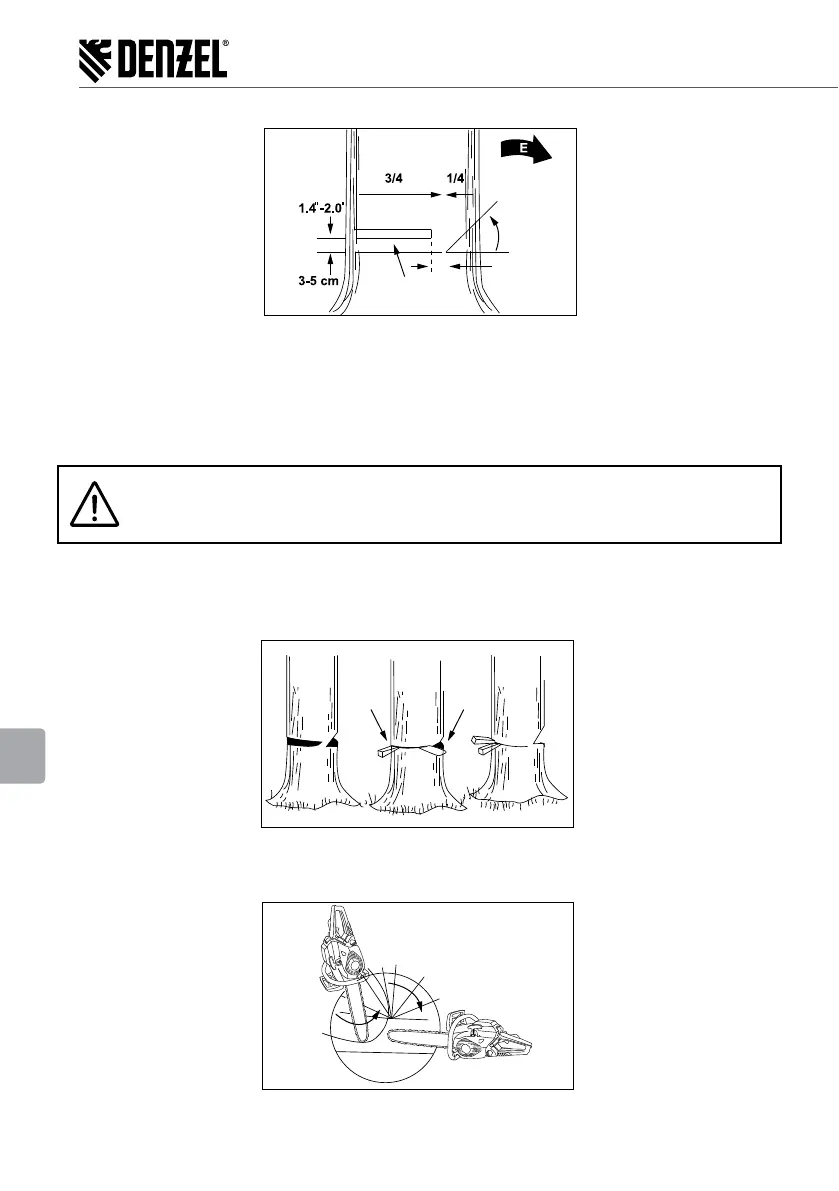 DENZEL®

E

3/4

1/4

1.4"-2.0"

3-5 cm